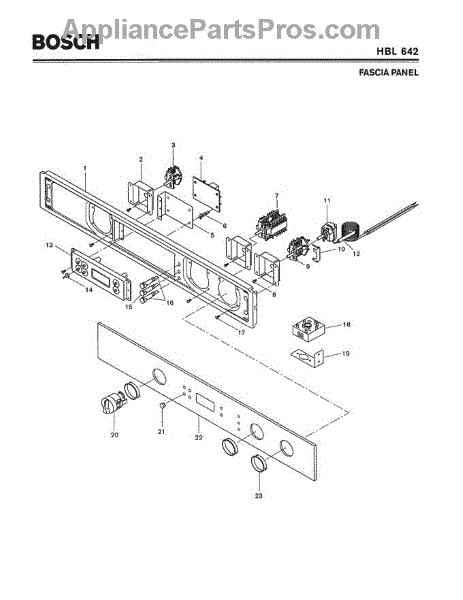 AppliancePartsPros.com

BOSCH

HBL 642

FASCIA PANEL

1 2 3 4 5 6 7 8 9 10 11 12 13 14 15 16 17 18 19 20 21 22 23