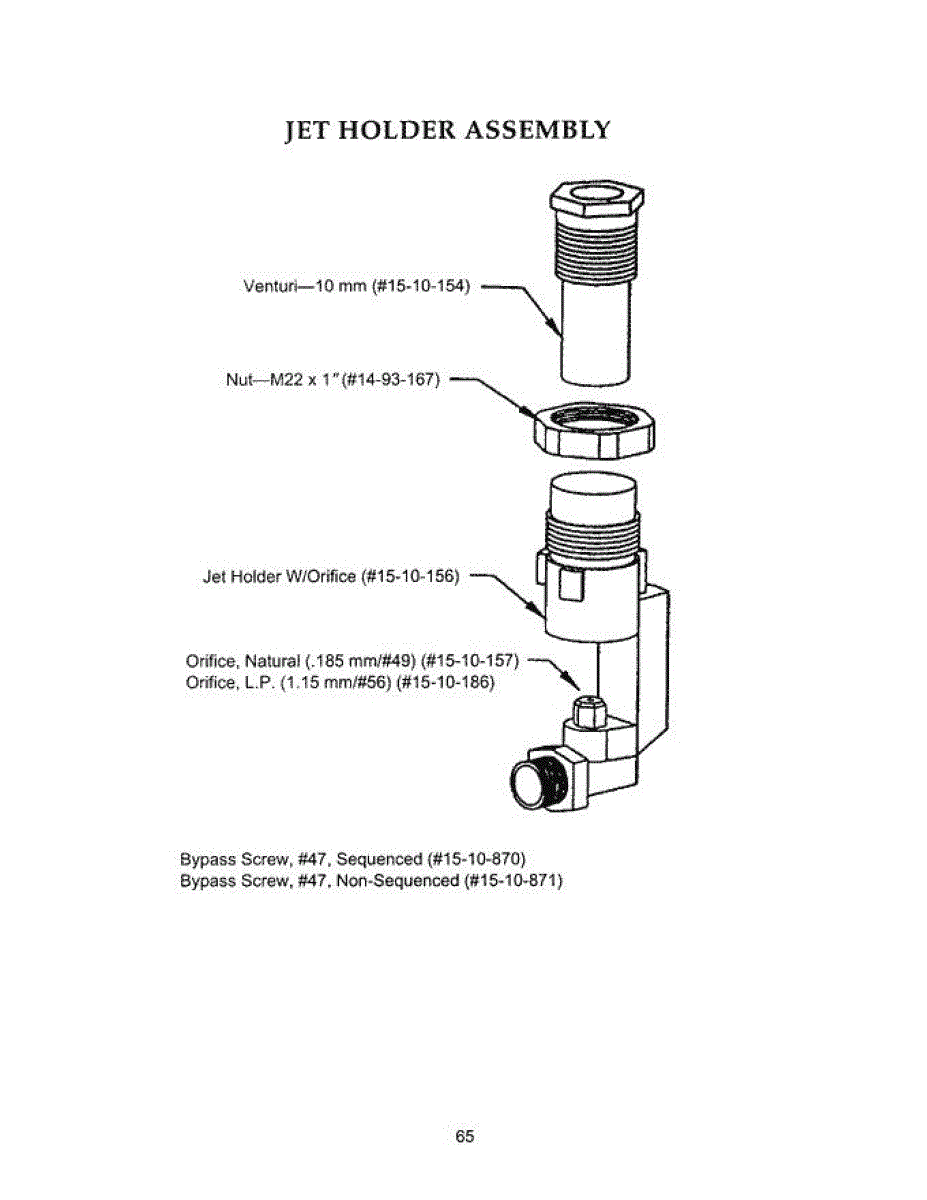 JET HOLDER ASSEMBLY

Venturi—10 mm (#15-10-154)

Nut—M22 x 1" (#14-93-167)

Jet Holder W/Orifice (#15-10-156)

Orifice, Natural (.185 mm/#49) (#15-10-157)
Orifice, L.P. (1.15 mm/#56) (#15-10-186)

Bypass Screw, #47, Sequenced (#15-10-870)
Bypass Screw, #47, Non-Sequenced (#15-10-871)

65