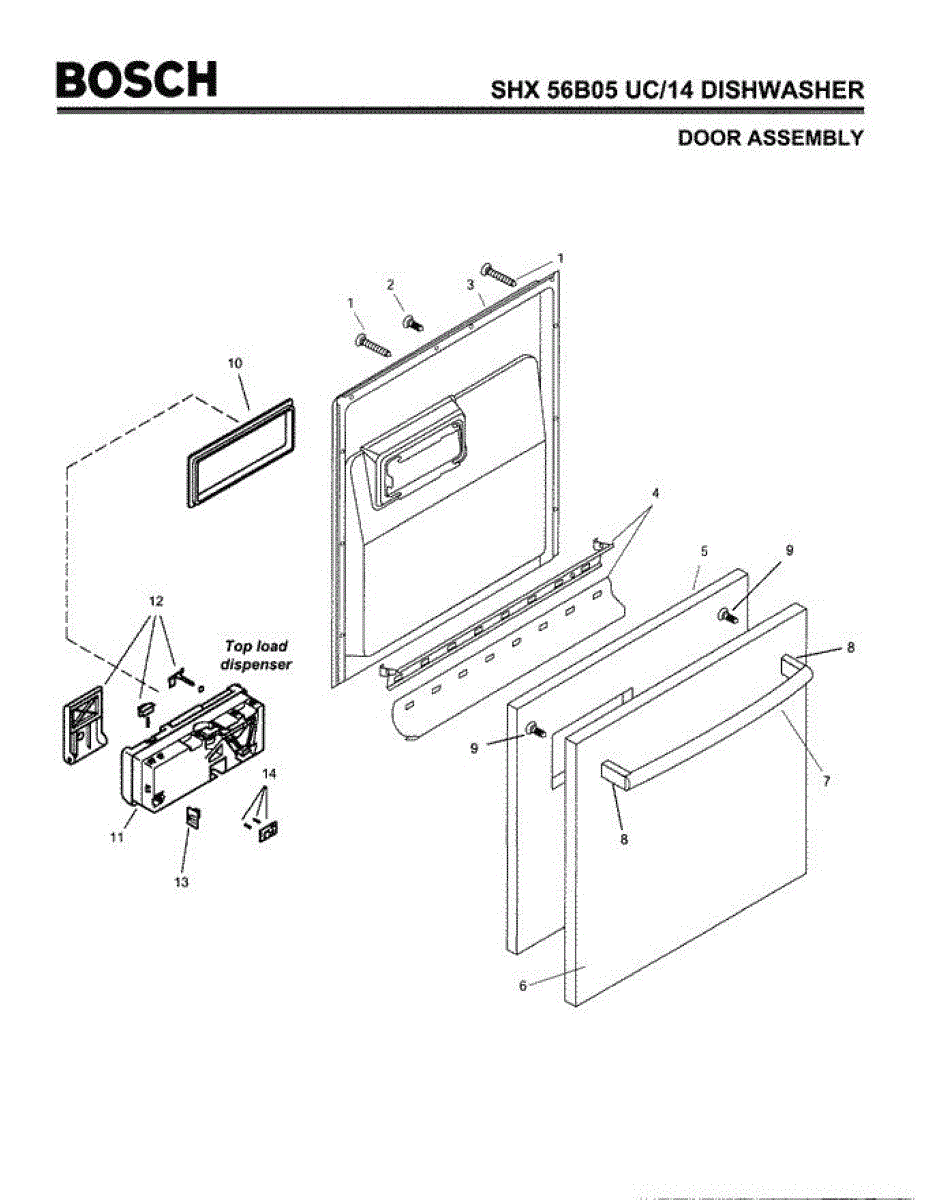 BOSCH

SHX 56B05 UC/14 DISHWASHER

DOOR ASSEMBLY

1
2
3
1
10
4
5
9
12
Top load dispenser
8
9
7
8
14
11
13
6