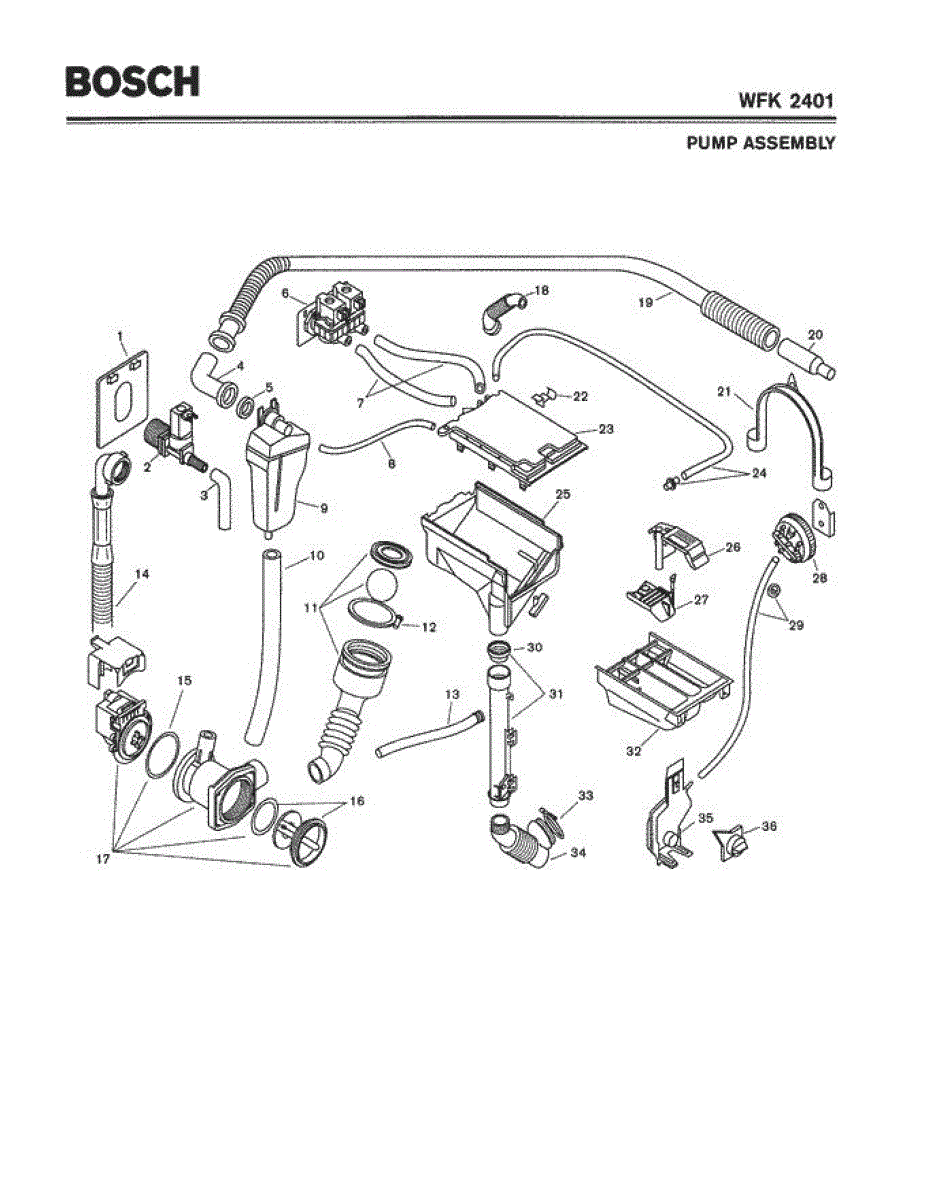 BOSCH

WFK 2401

PUMP ASSEMBLY

1
2
3
4
5
6
7
8
9
10
11
12
13
14
15
16
17
18
19
20
21
22
23
24
25
26
27
28
29
30
31
32
33
34
35
36