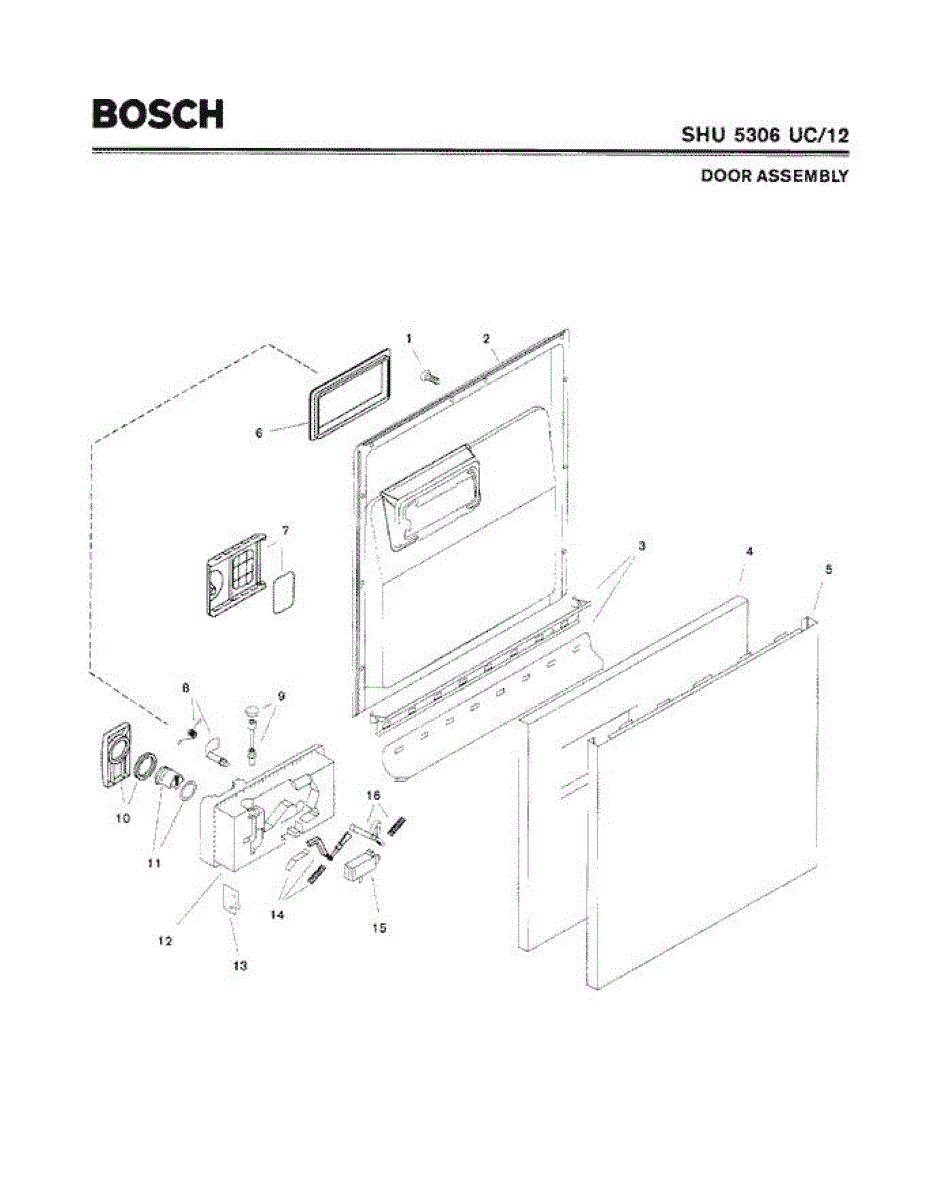 BOSCH

SHU 5306 UC/12

DOOR ASSEMBLY

1
2
6
7
3
4
5
8
9
10
11
16
12
14
15
13