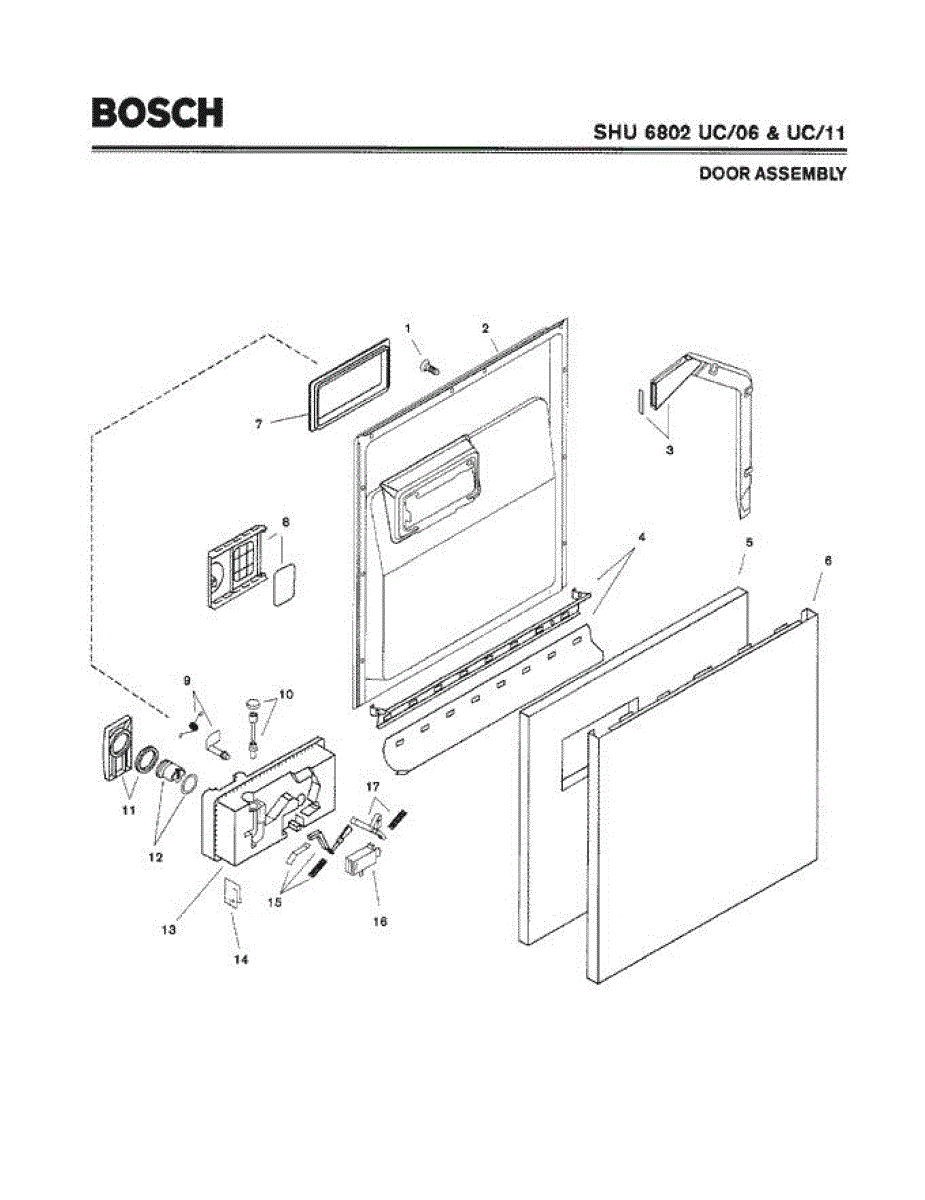 BOSCH

SHU 6802 UC/06 & UC/11

DOOR ASSEMBLY

1
2
7
3
8
4
5
6
9
10
11
12
17
13
15
16
14