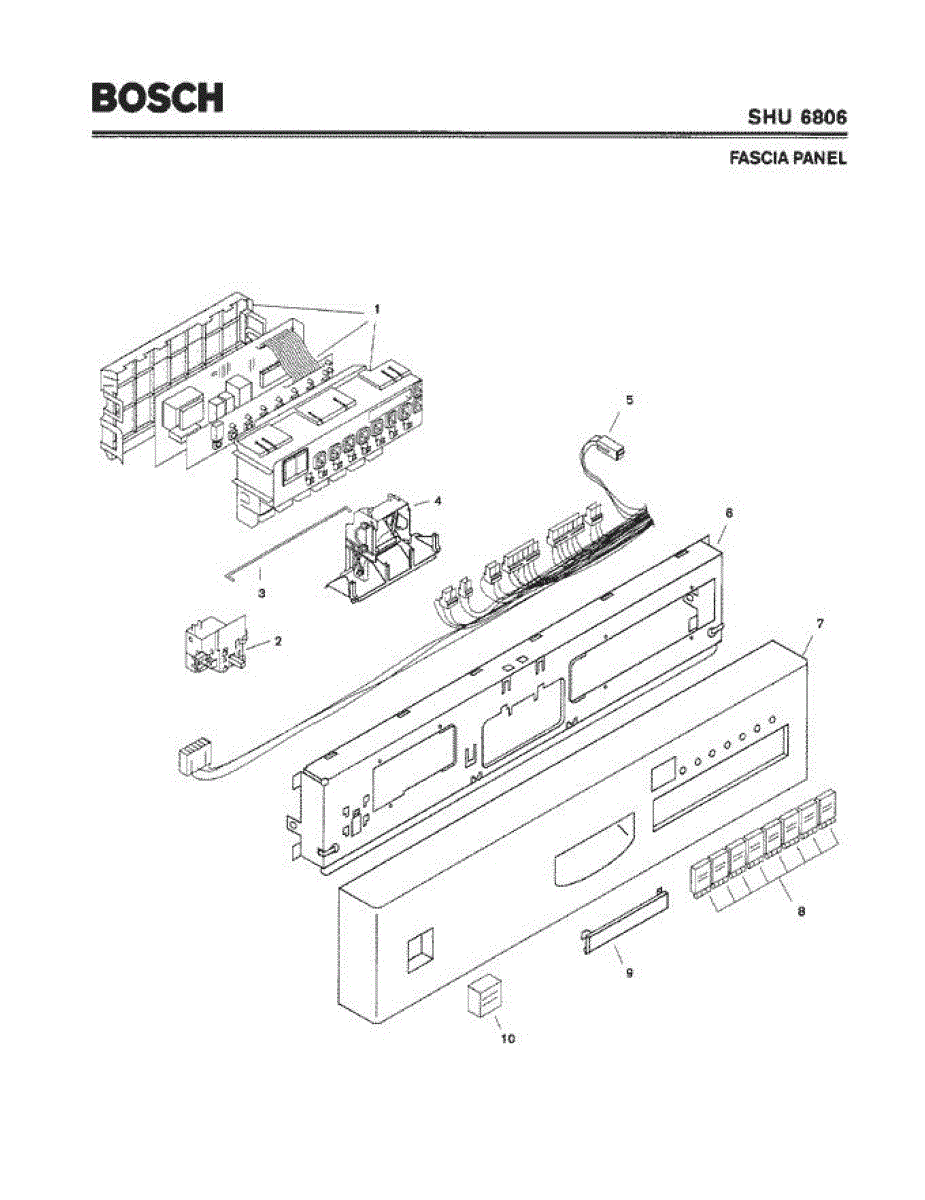 BOSCH

SHU 6806

FASCIA PANEL

1
5
4
6
3
2
7
8
9
10