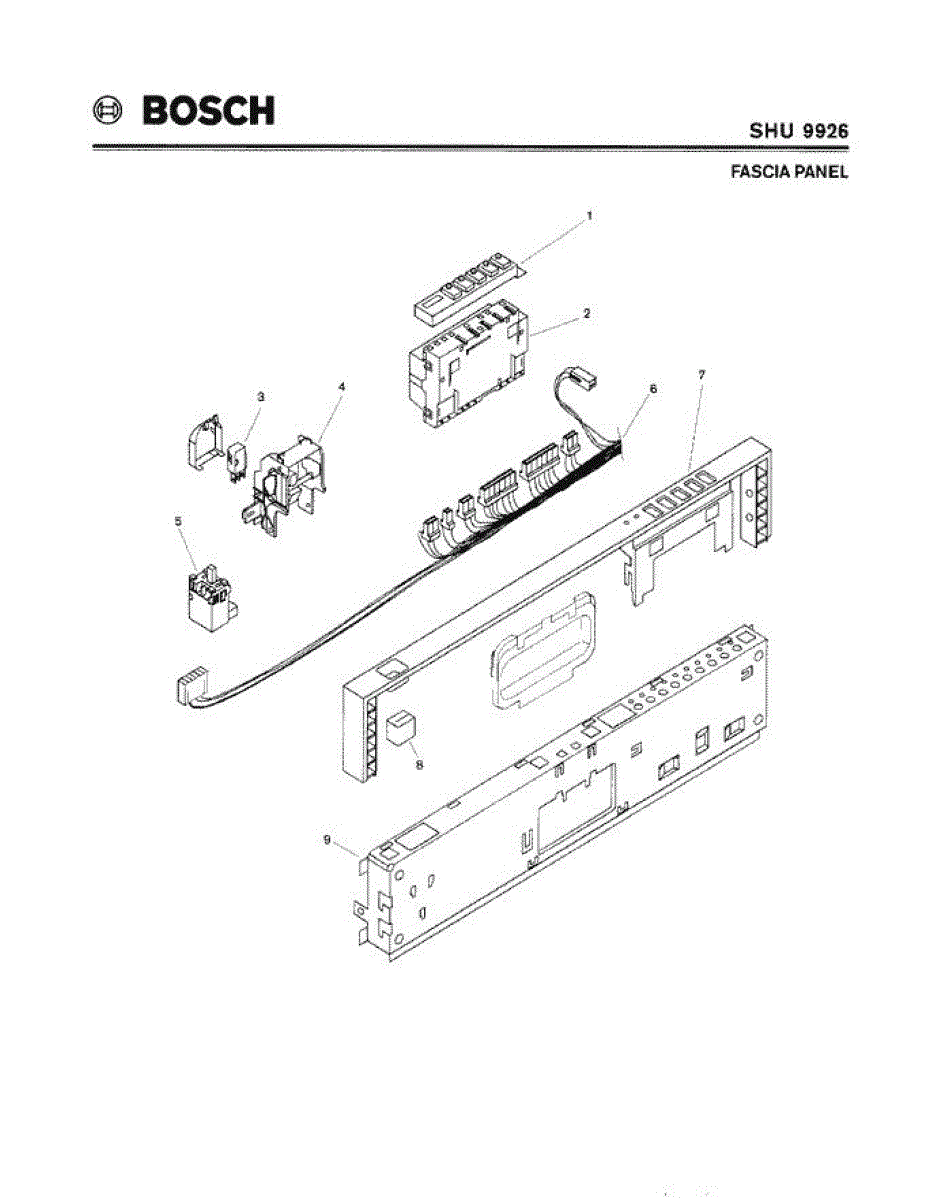 BOSCH

SHU 9926

FASCIA PANEL

1

2

3

4

6

7

5

8

9