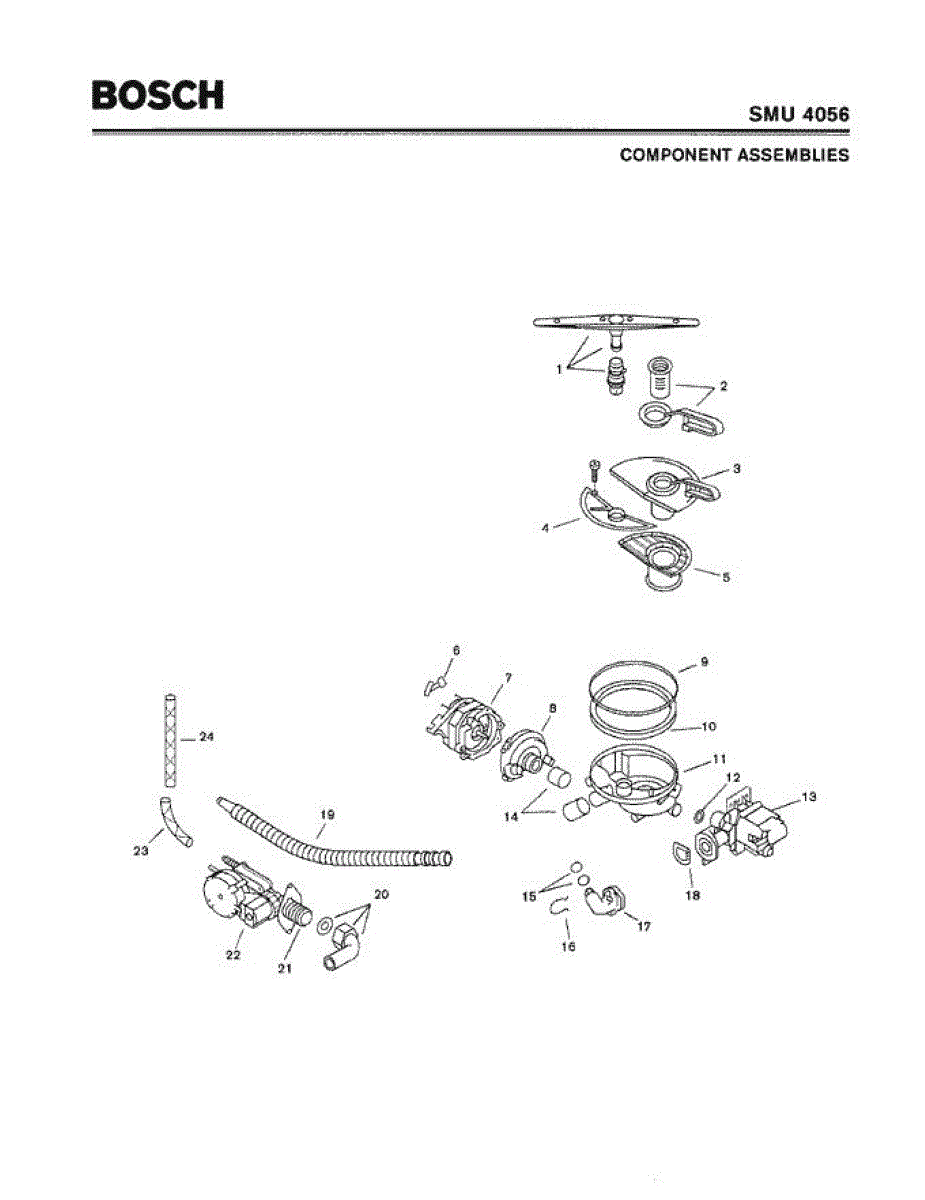 BOSCH

SMU 4056

COMPONENT ASSEMBLIES

1
2
3
4
5
6
7
8
9
10
11
12
13
14
15
16
17
18
19
20
21
22
23
24