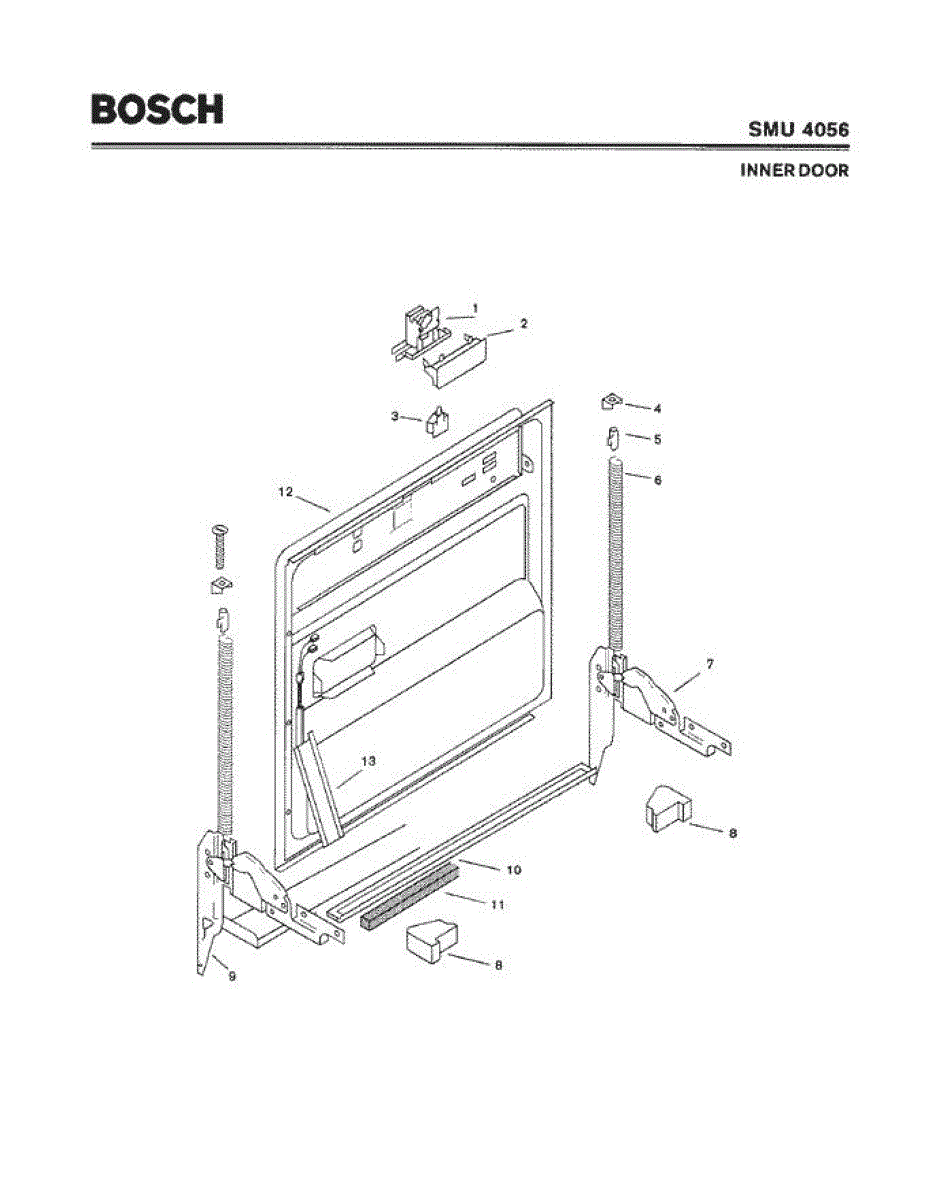 BOSCH

SMU 4056

INNER DOOR

1
2
3
4
5
6
12
7
13
8
10
11
8
9