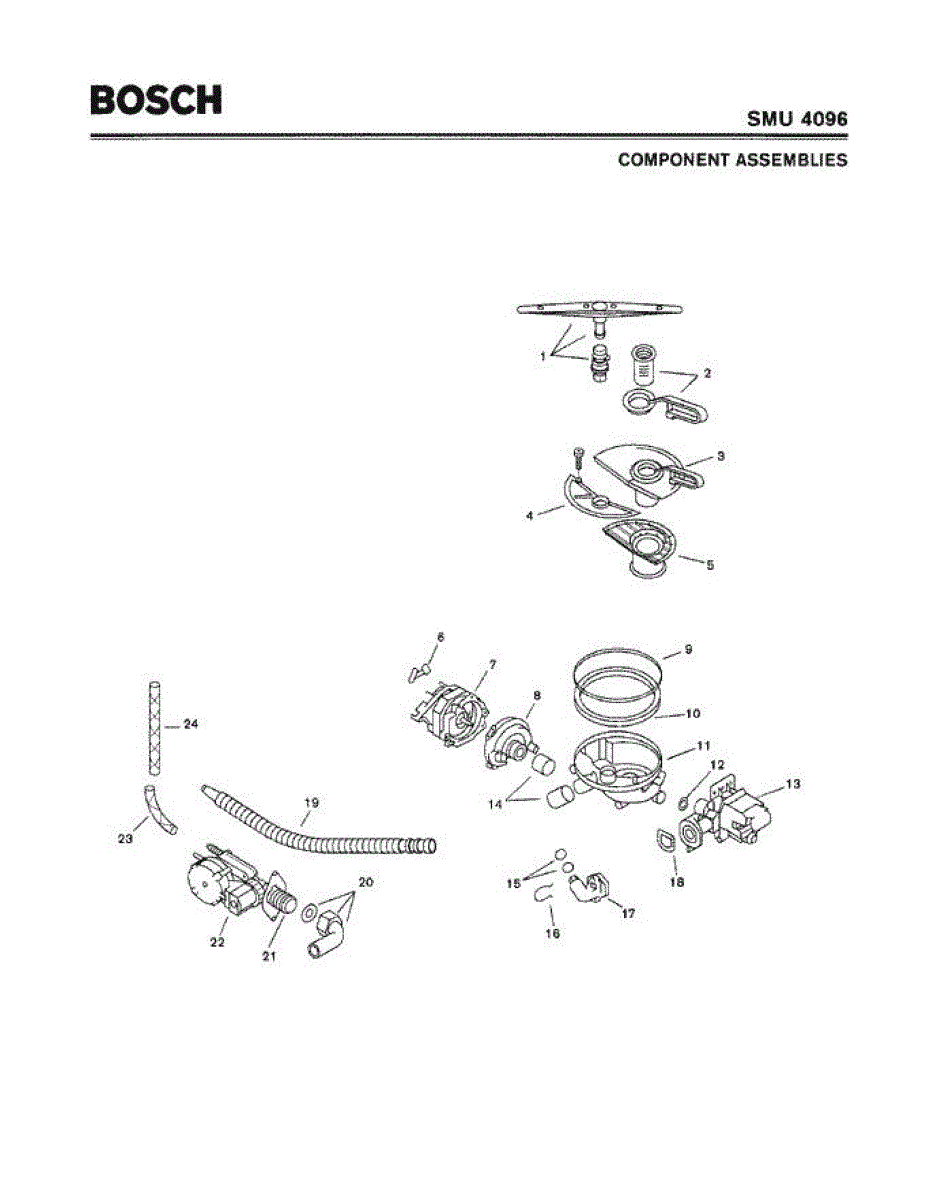 BOSCH

SMU 4096

COMPONENT ASSEMBLIES

1
2
3
4
5
6
7
8
9
10
11
12
13
14
15
16
17
18
19
20
21
22
23
24