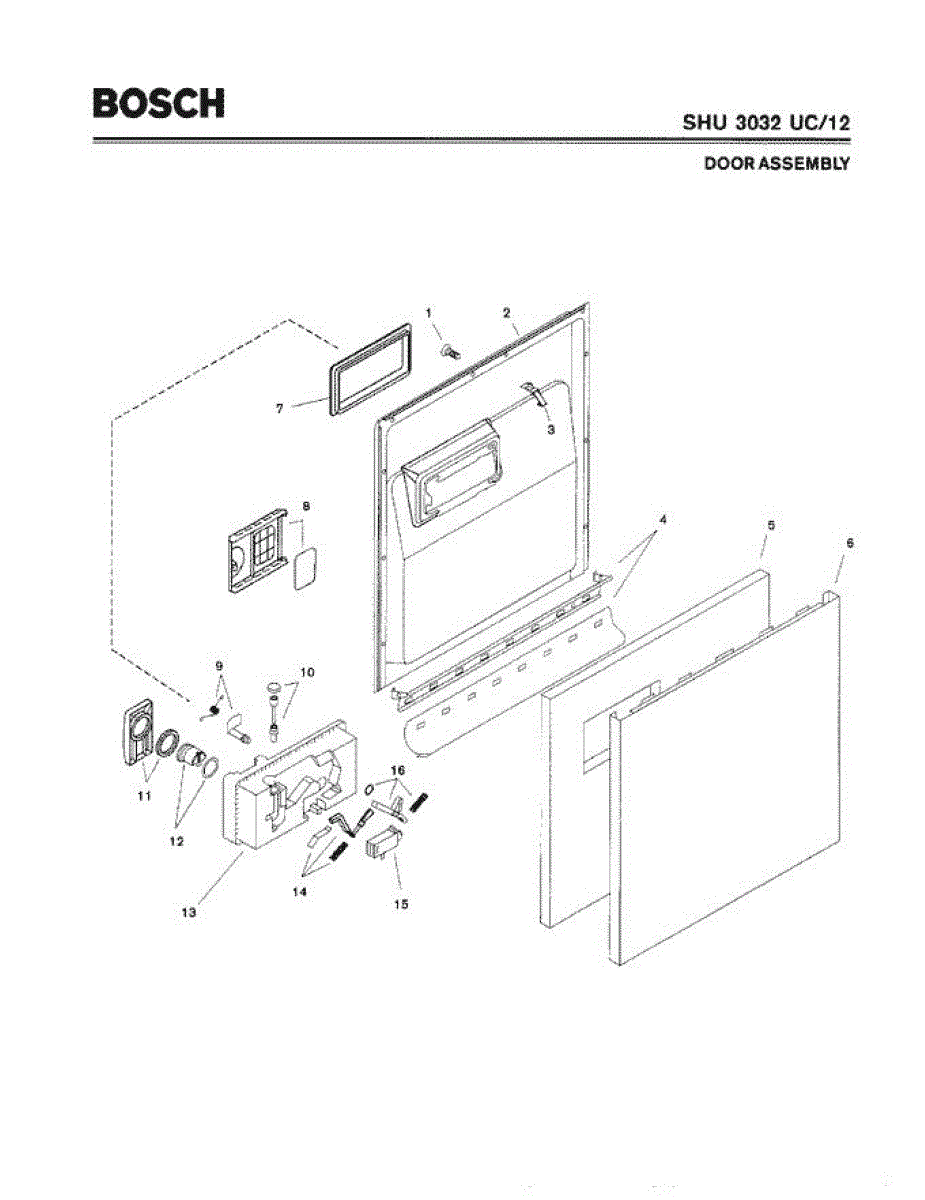 BOSCH

SHU 3032 UC/12

DOOR ASSEMBLY

1
2
7
3
8
4
5
6
9
10
11
12
16
13
14
15