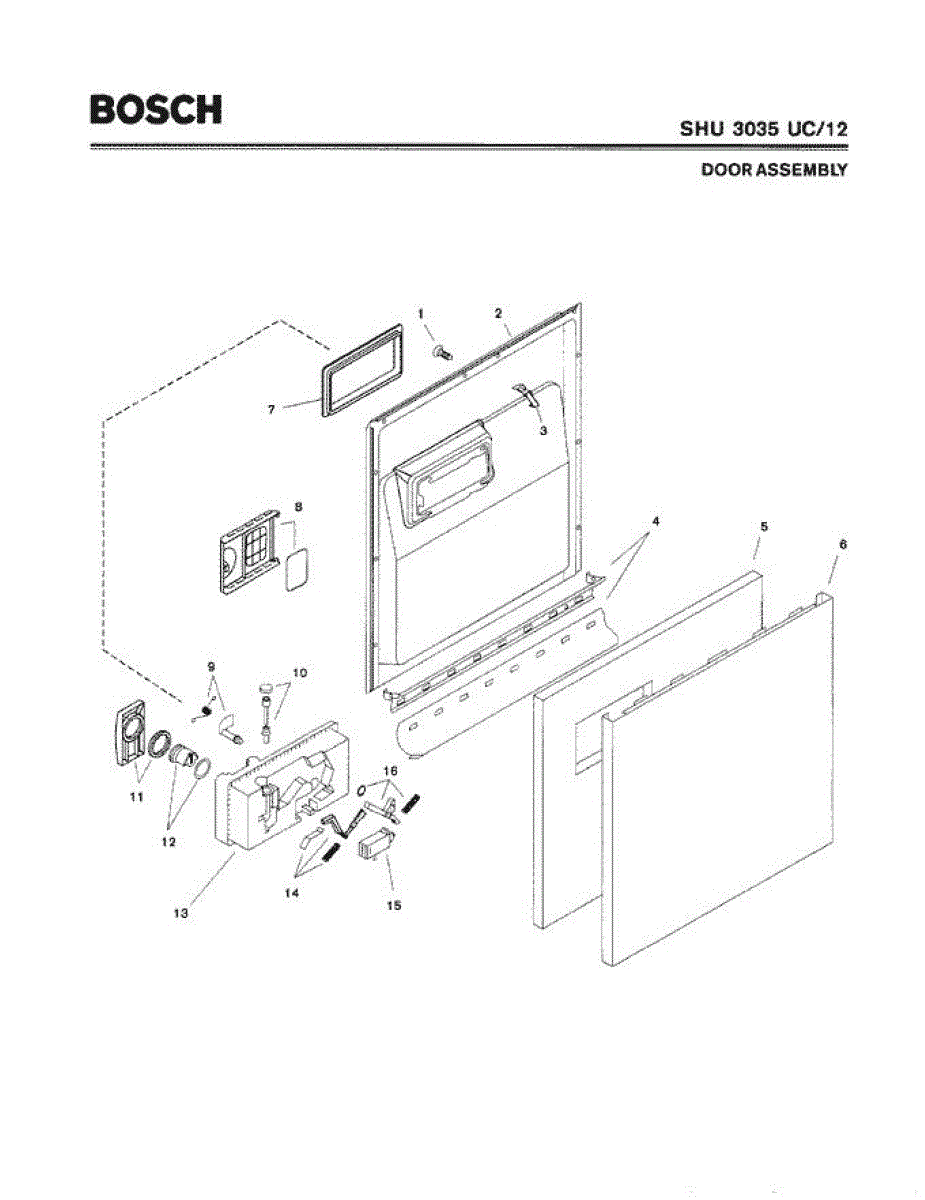 BOSCH

SHU 3035 UC/12

DOOR ASSEMBLY

1
2
7
3
8
4
5
6
9
10
11
12
16
13
14
15