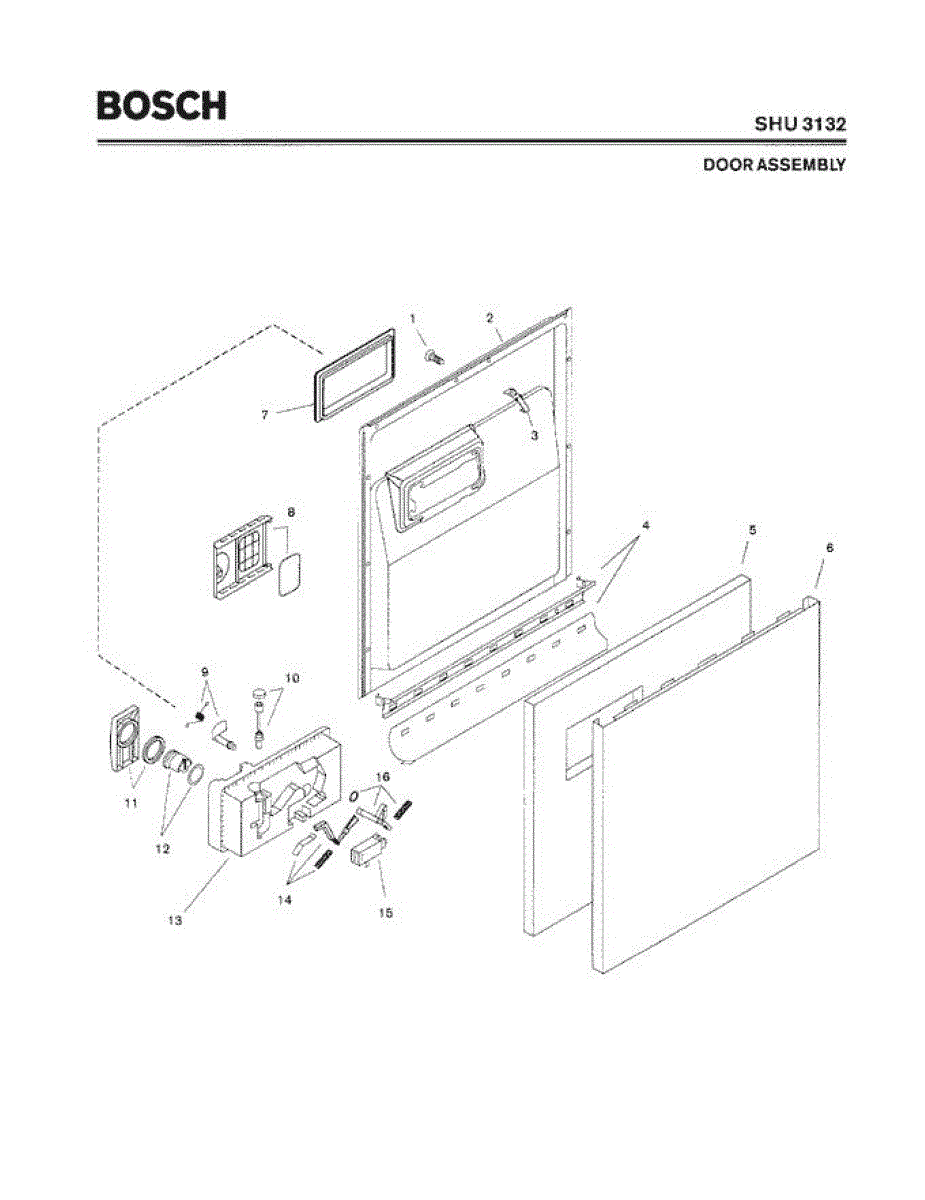 BOSCH

SHU 3132

DOOR ASSEMBLY

1
2
7
3
8
4
5
6
9
10
11
12
16
13
14
15