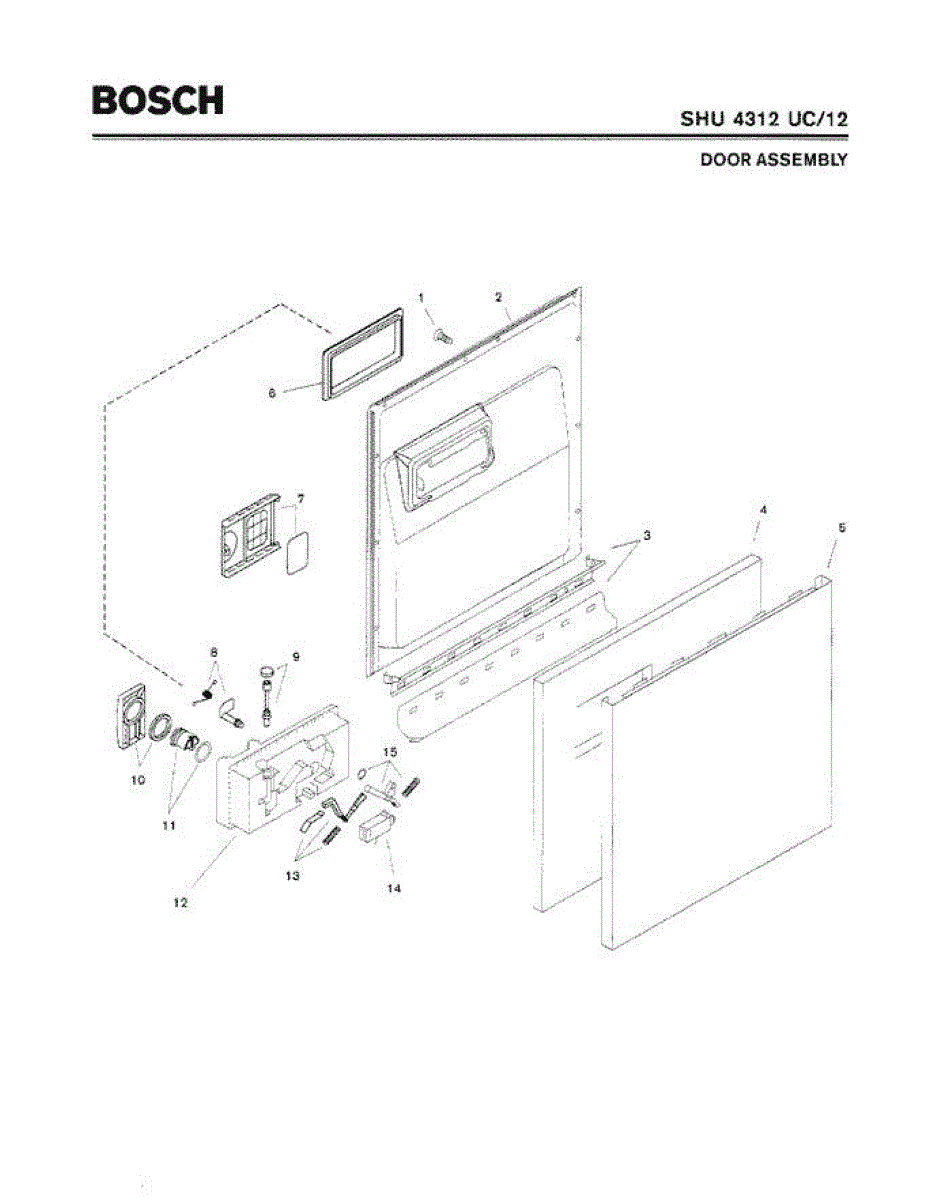 BOSCH

SHU 4312 UC/12

DOOR ASSEMBLY

1
2
6
7
3
4
5
8
9
10
11
15
12
13
14