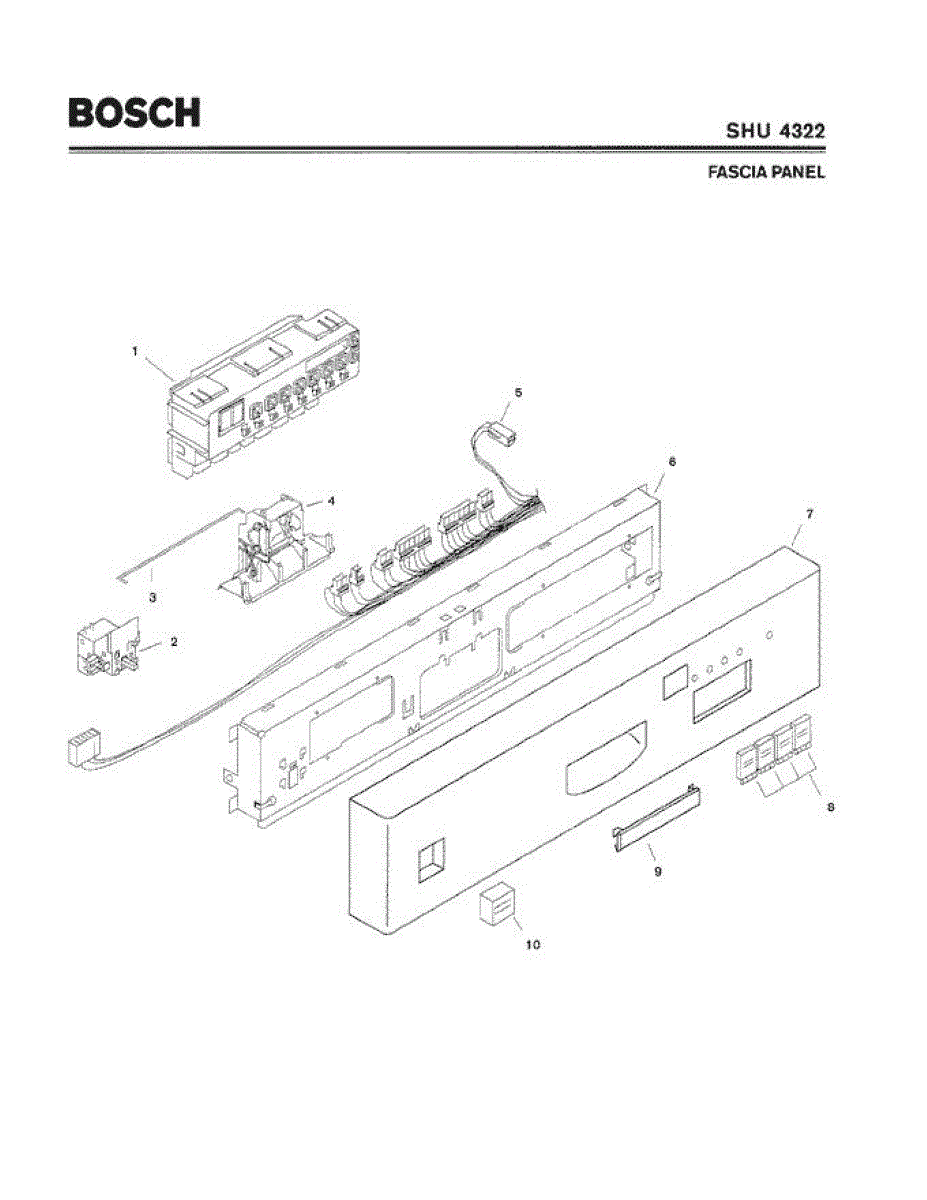 BOSCH

SHU 4322

FASCIA PANEL

1
5
6
4
7
3
2
8
9
10