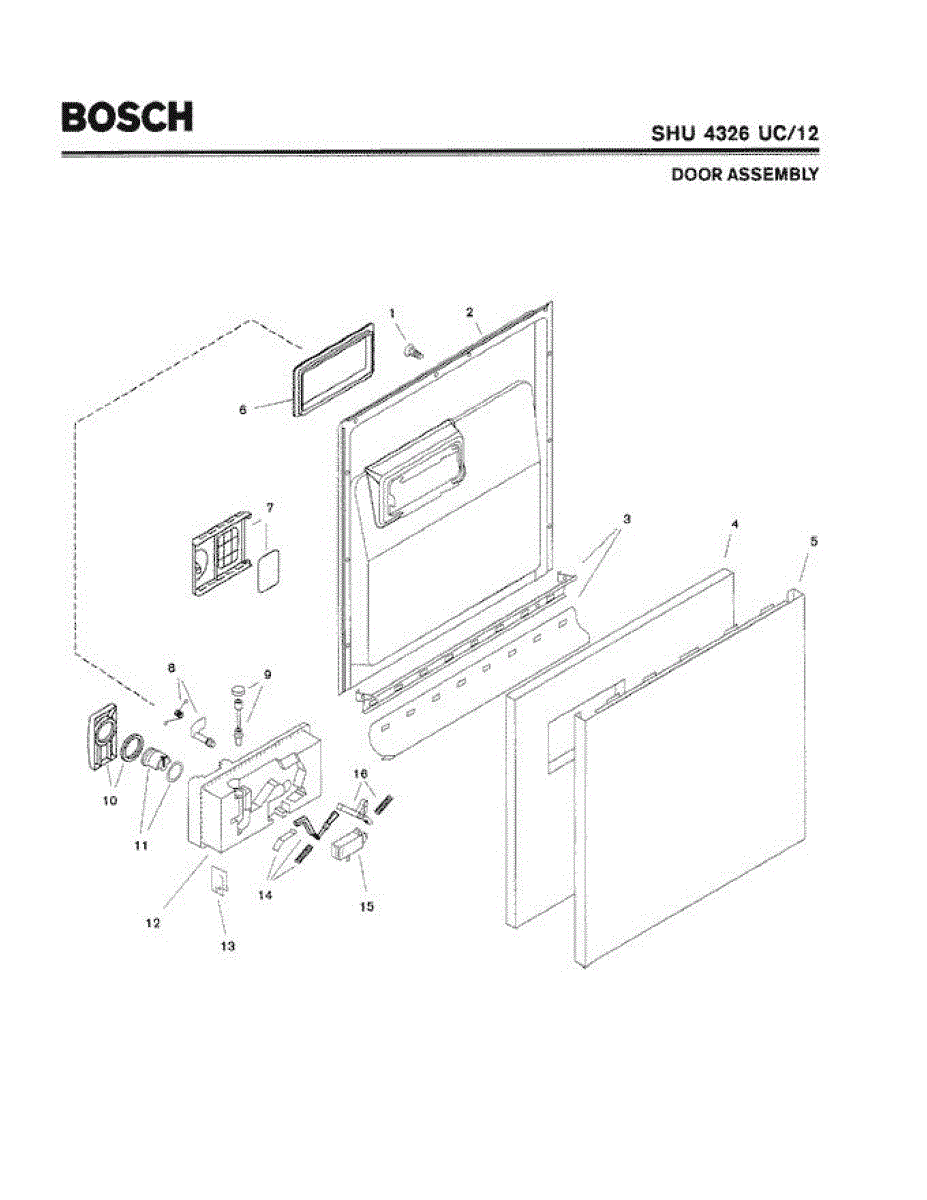 BOSCH

SHU 4326 UC/12

DOOR ASSEMBLY

1
2
6
7
3
4
5
8
9
10
11
16
12
14
15
13