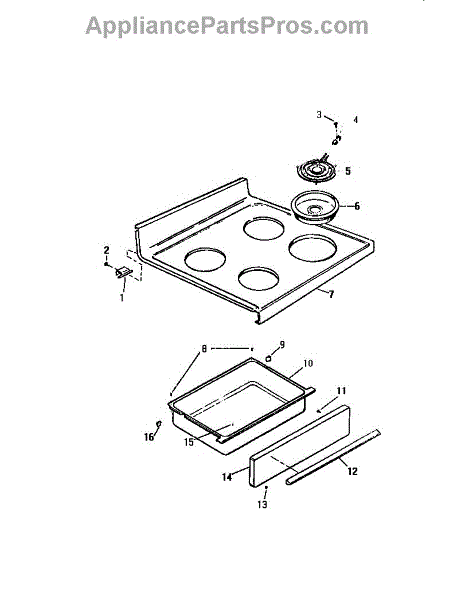 AppliancePartsPros.com

3
4
5
6
2
1
7
8
9
10
11
16
15
14
12
13