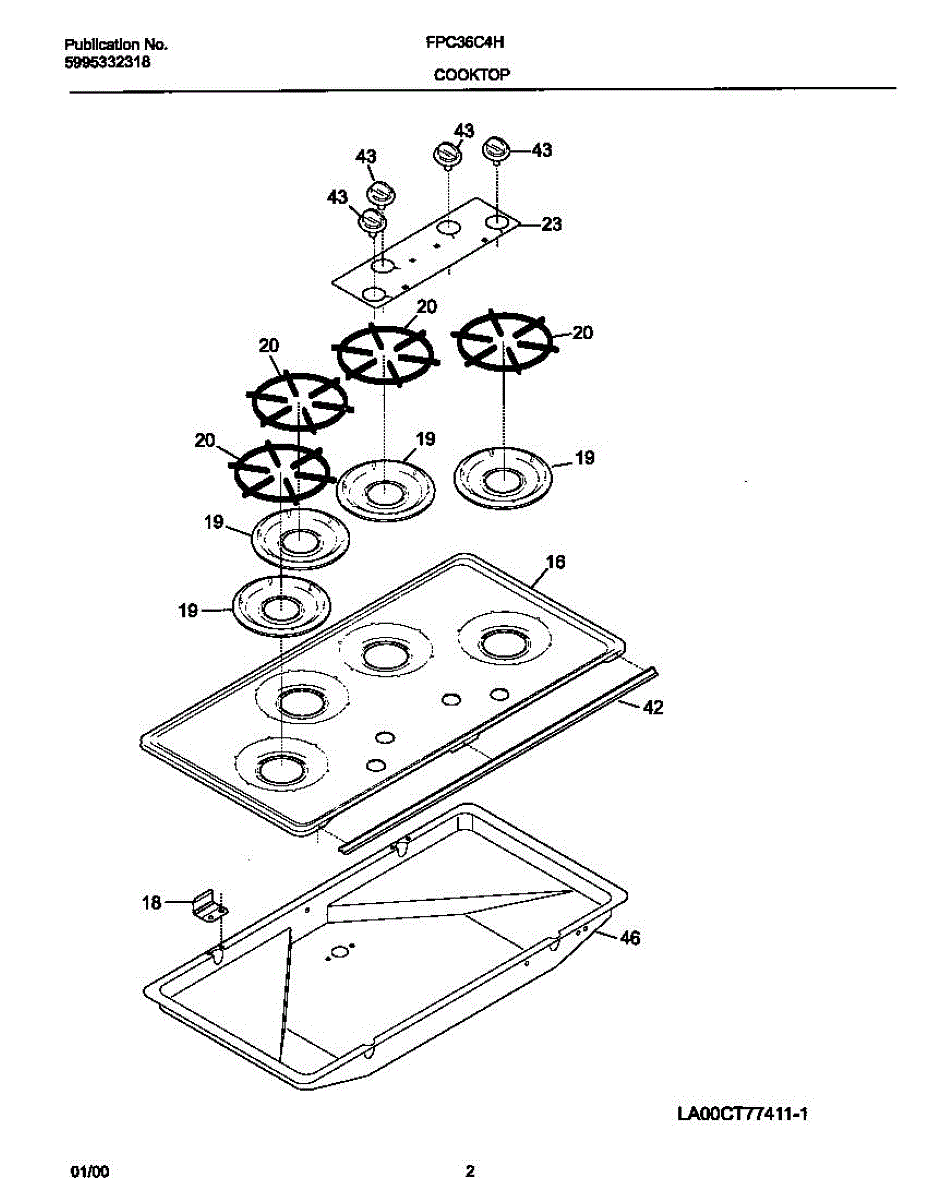 Publication No.
5995332318

FPC36C4H

COOKTOP

43
43
43
43
23
20
20
20
20
19
19
19
19
16
42
18
46

LA00CT77411-1

01/00

2