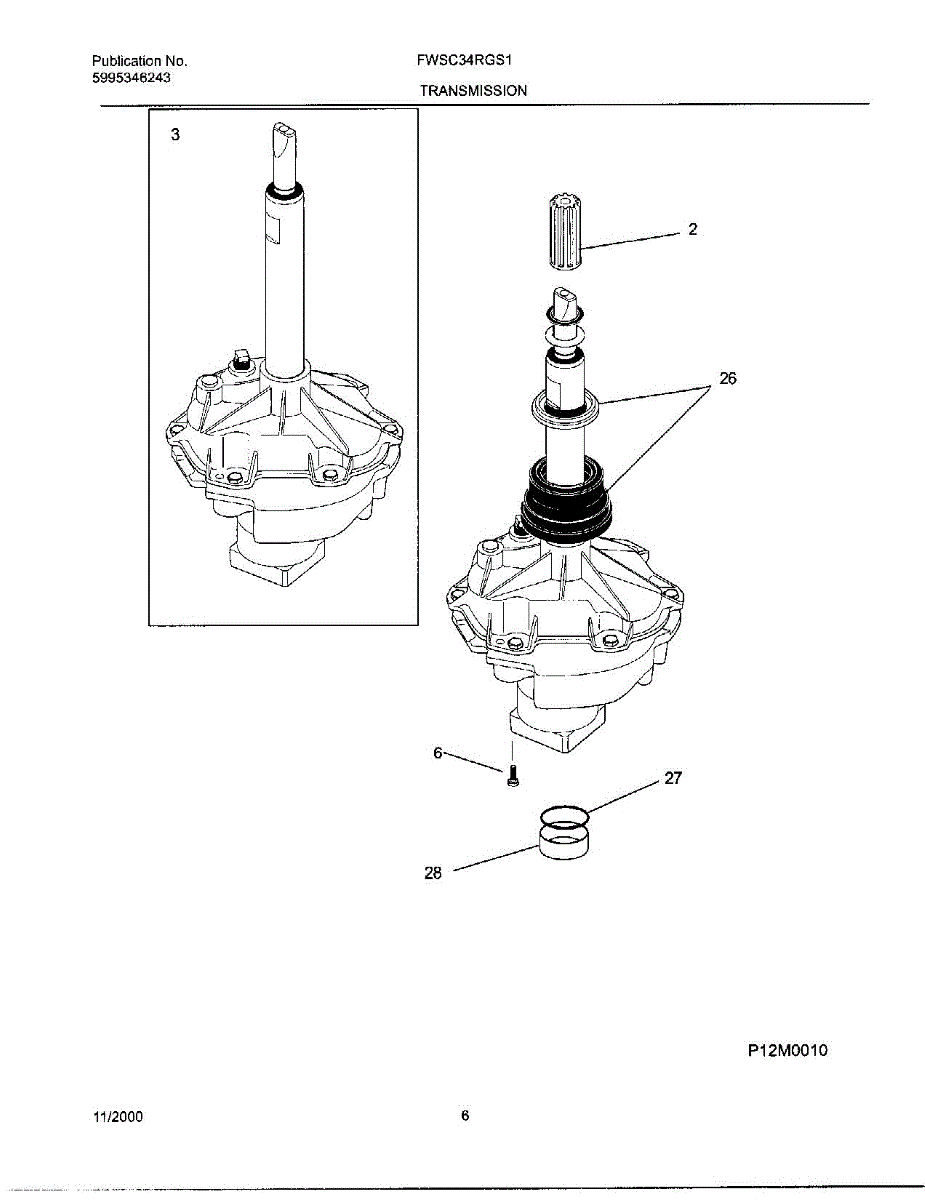 Publication No.
5995346243

FWSC34RGS1

TRANSMISSION

3

2

26

6

27

28

P12M0010

11/2000

6