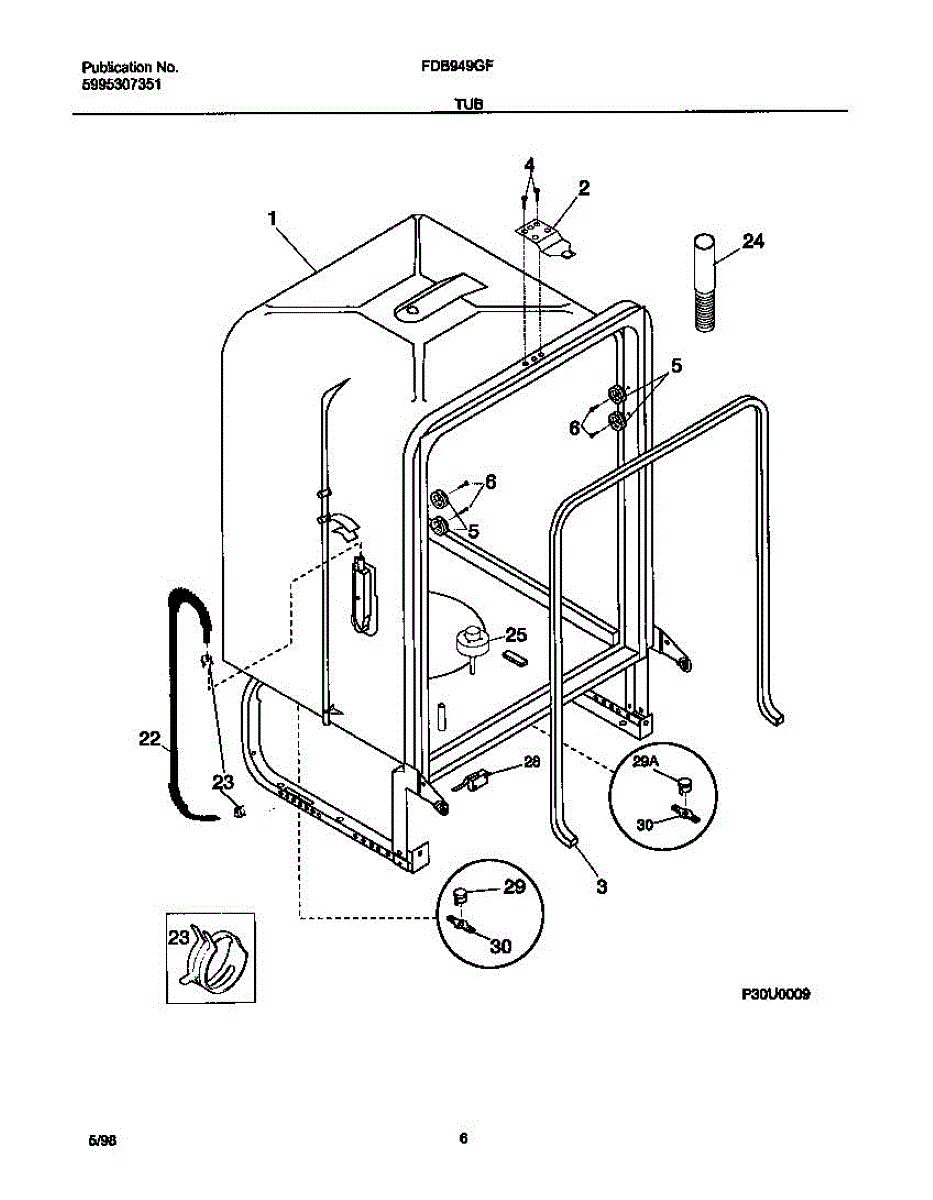 Publication No.
5995307351

FDB949GF

TUB

4
2
1
24
5
6
6
5
25
22
23
28
29A
30
3
29
30
23

P30U0009

5/98

6