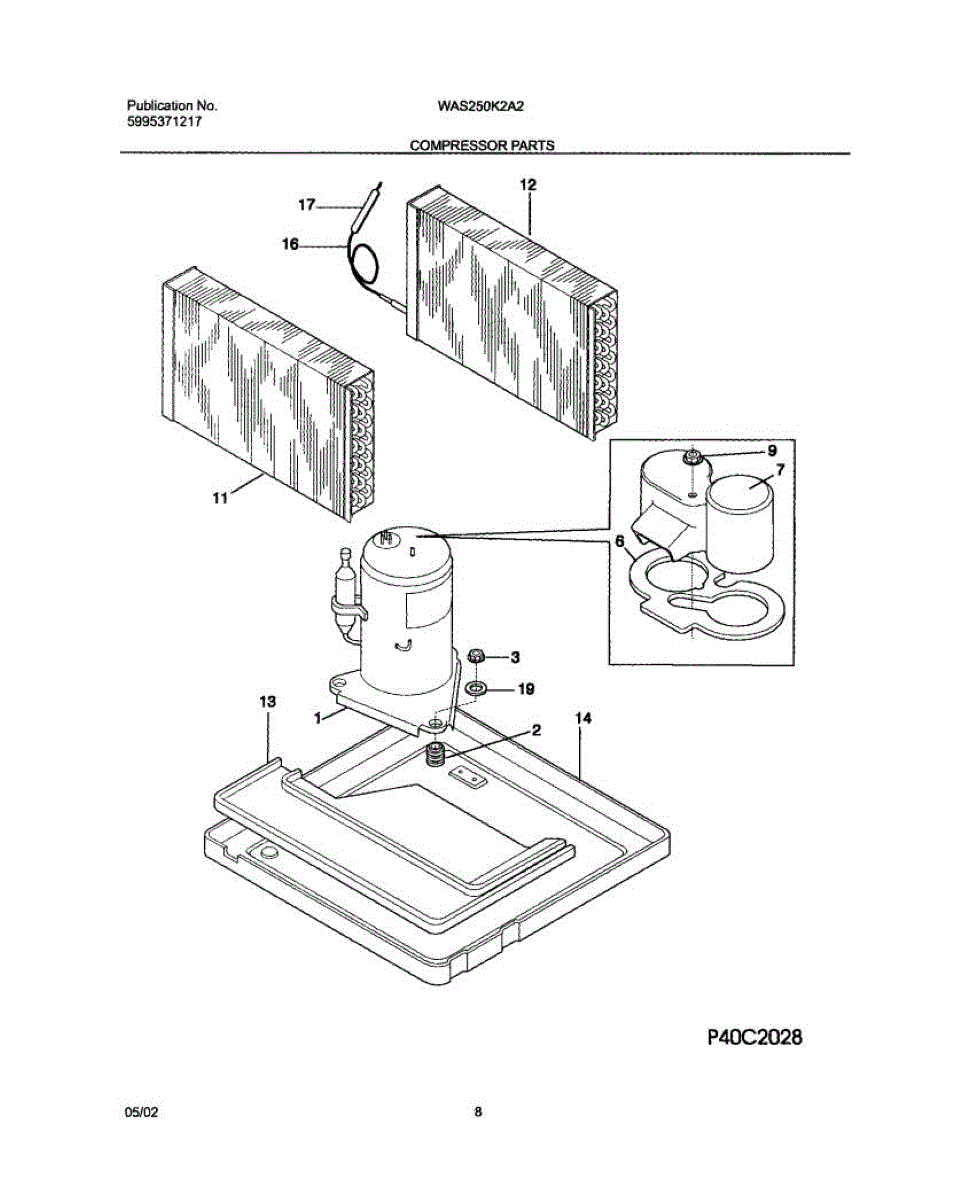 Publication No.
5995371217

WAS250K2A2

COMPRESSOR PARTS

17
16
12
11
9
7
6
3
19
13
1
2
14

P40C2028

05/02

8