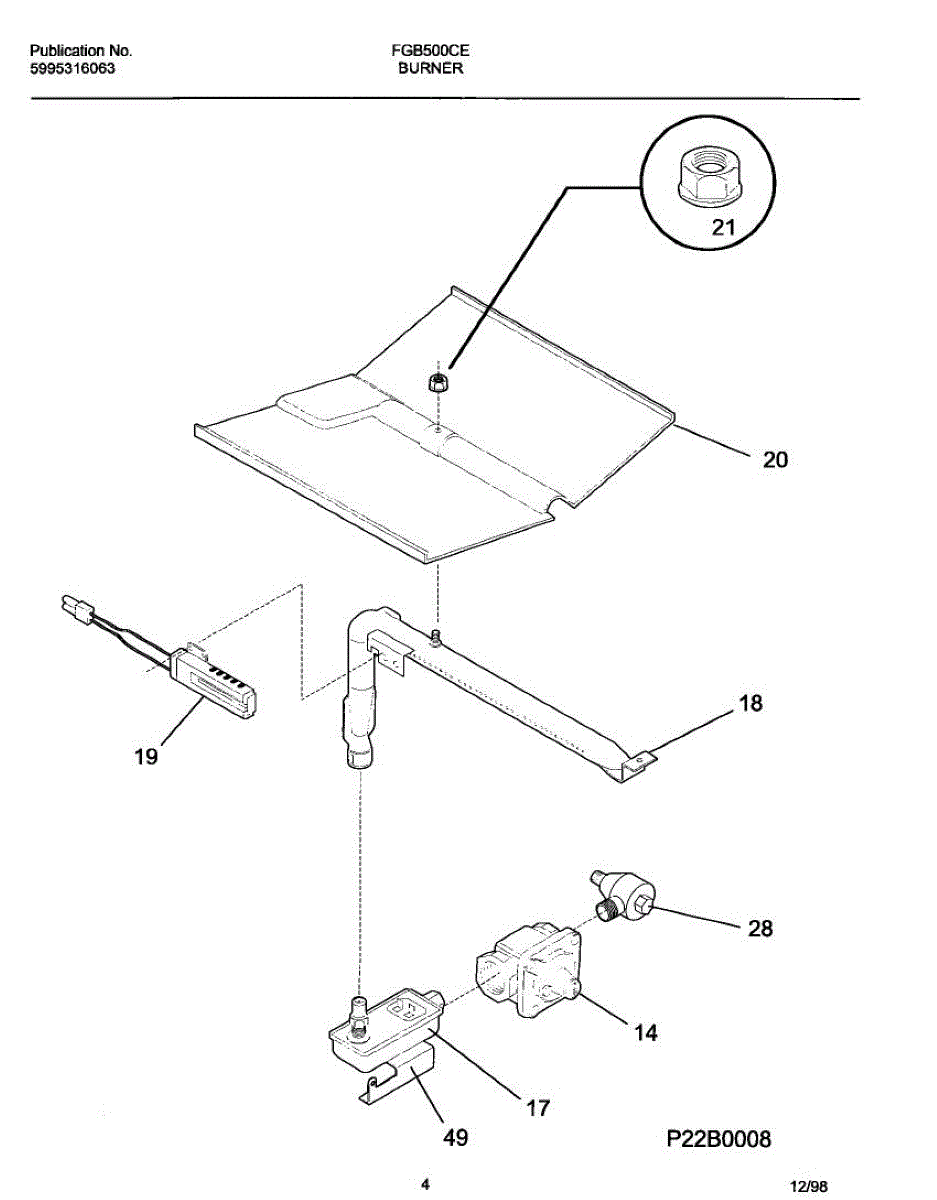 Publication No.
5995316063

FGB500CE
BURNER

21

20

19

18

28

14

17

49

P22B0008

4

12/98