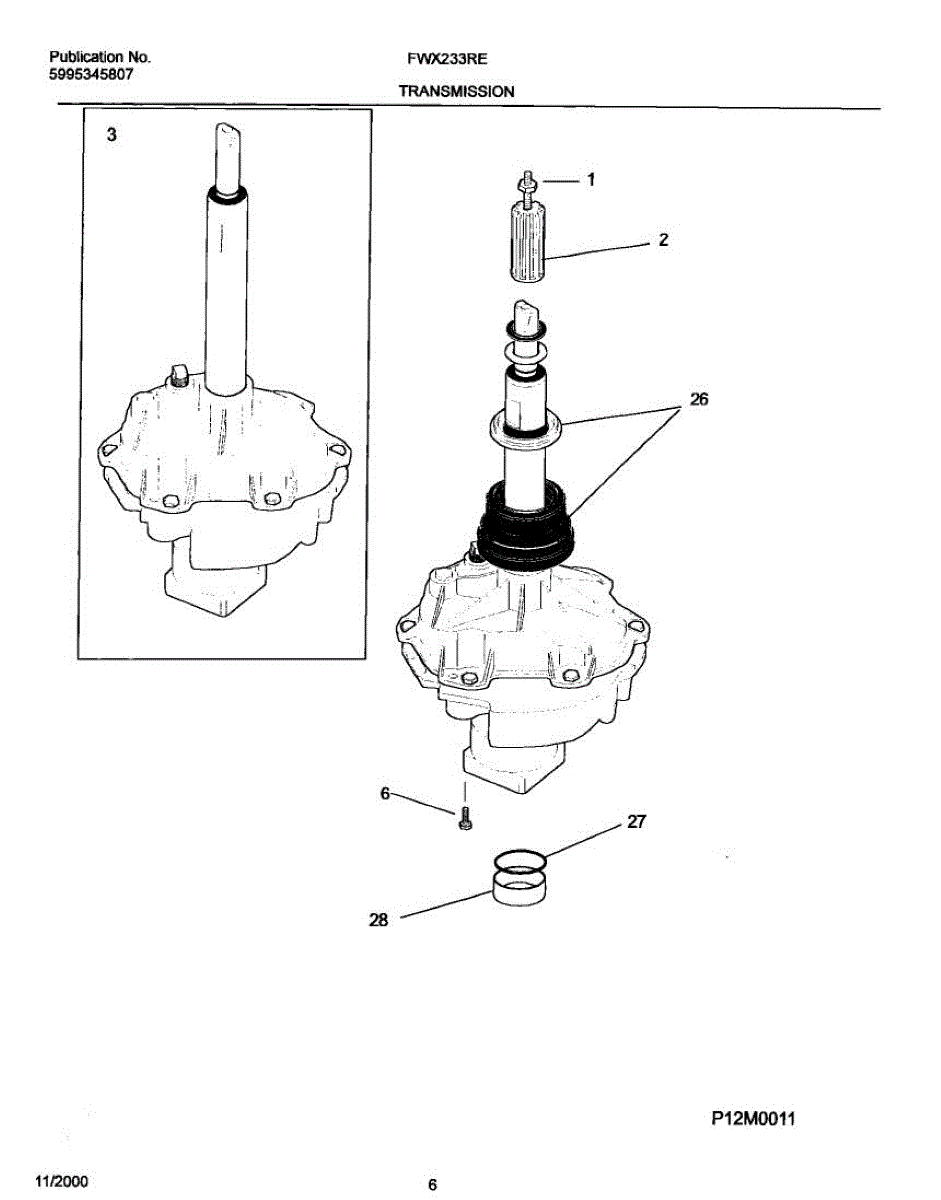 Publication No.
5995345807

FWX233RE

TRANSMISSION

3

1

2

26

6

27

28

P12M0011

11/2000

6