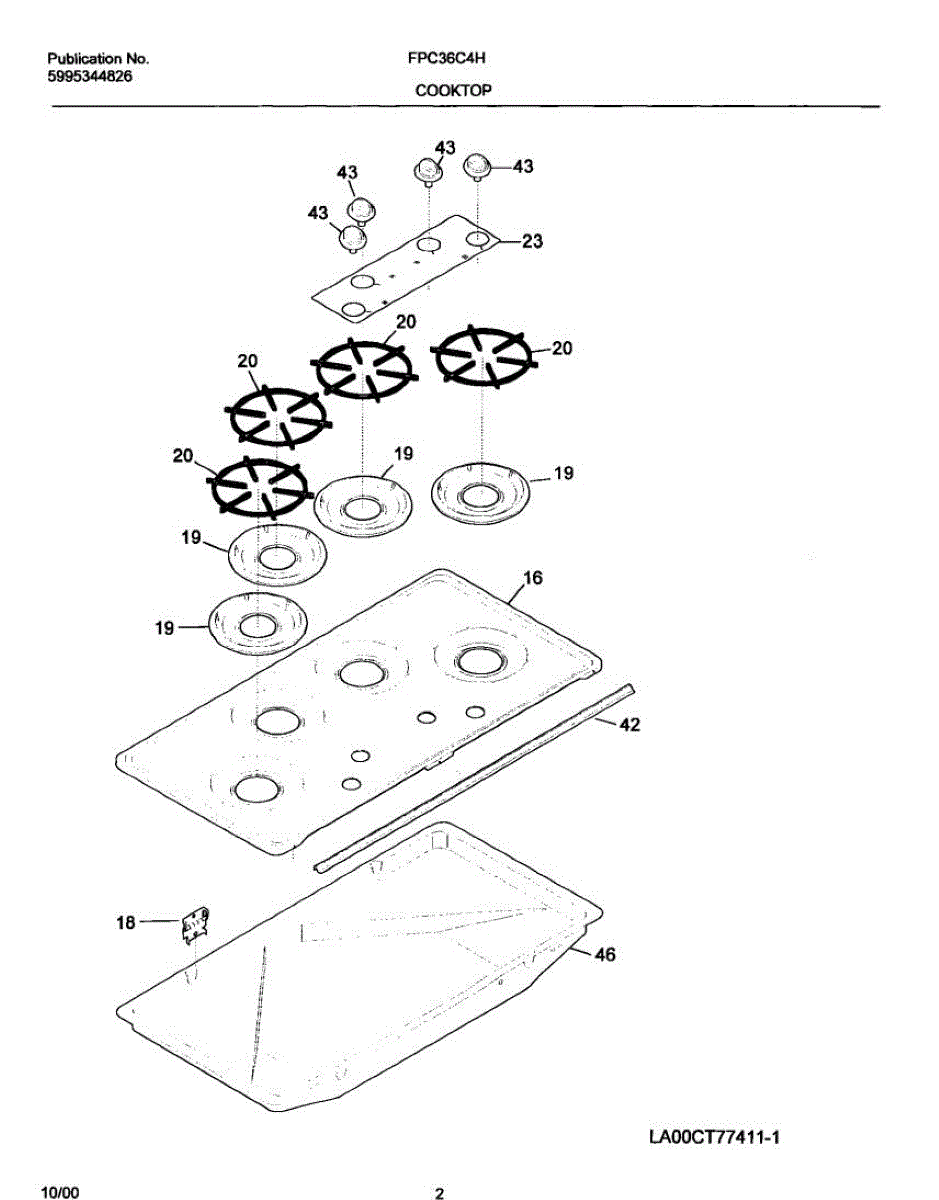 Publication No.
5995344826

FPC36C4H

COOKTOP

43
43
43
43
23
20
20
20
20
19
19
19
19
16
42
18
46

LA00CT77411-1

10/00

2