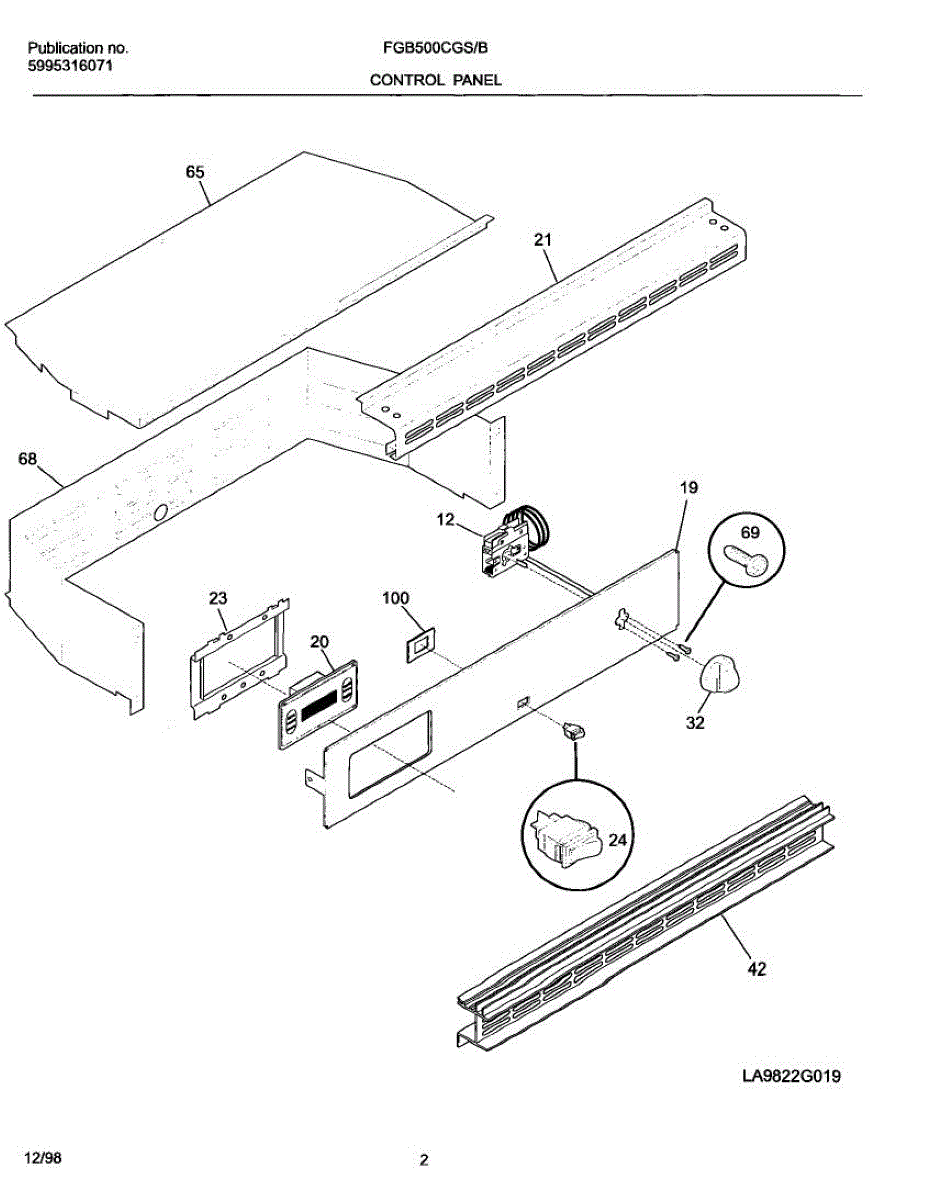 Publication no.
5995316071

FGB500CGS/B

CONTROL PANEL

65

21

68

19

12

69

23

100

20

32

24

42

LA9822G019

12/98

2