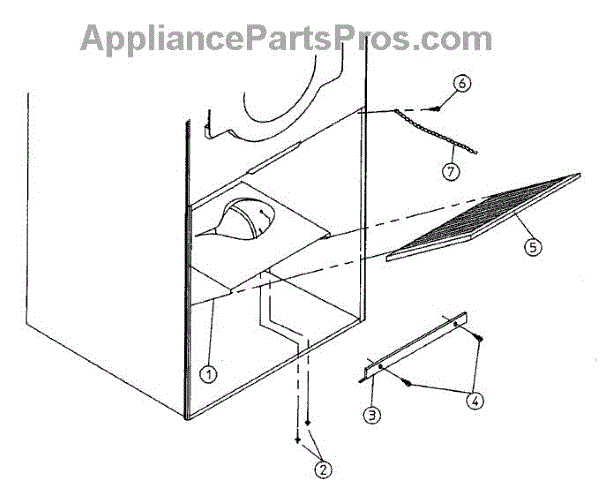 AppliancePartsPros.com

6

7

5

1

4

3

2