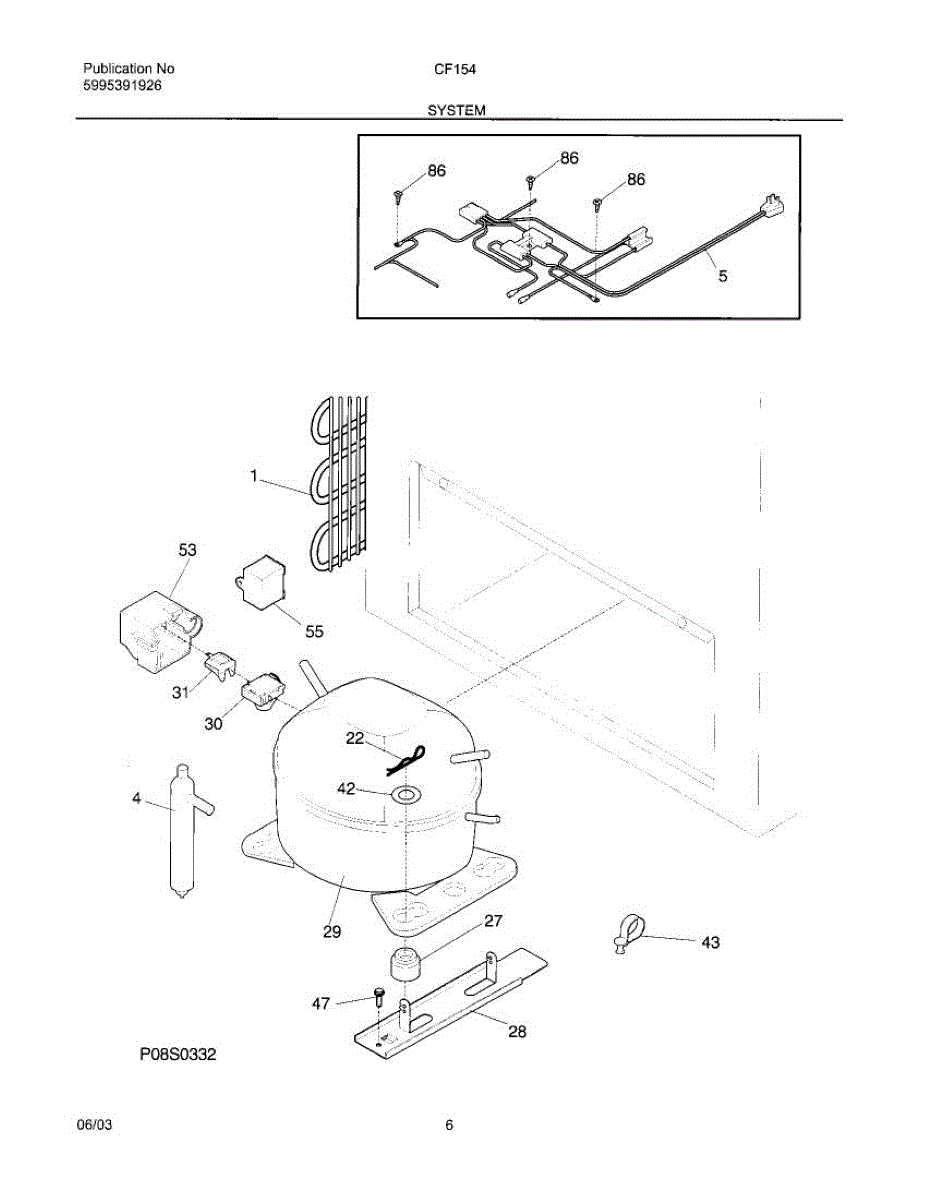 Publication No
5995391926

CF154

SYSTEM

86
86
86
5

1
53
55
31
30
22
42
4
29
27
43
47
28

P08S0332

06/03

6