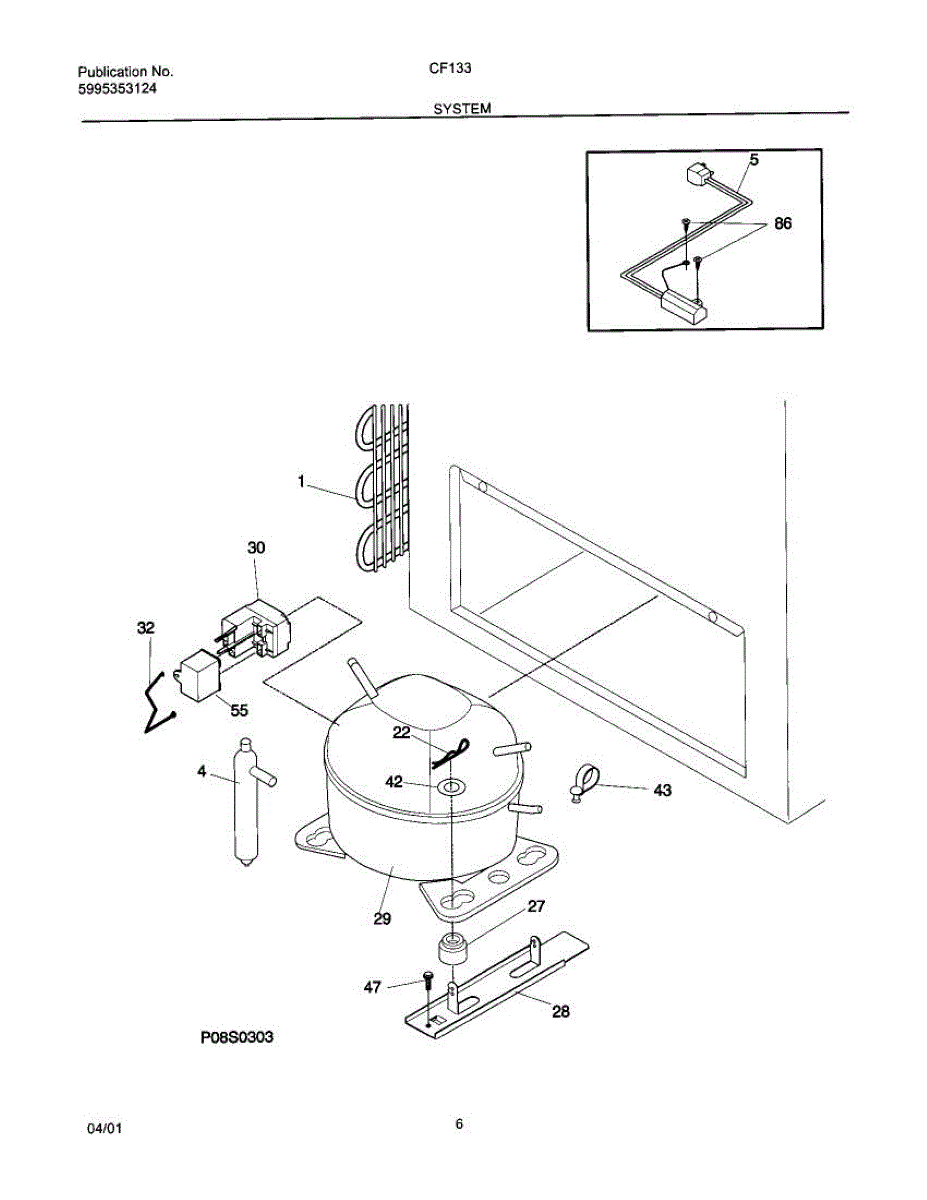 Publication No.
5995353124

CF133

SYSTEM

5
86

1
30
32
55
4
22
42
43
29
27
47
28

P08S0303

04/01

6