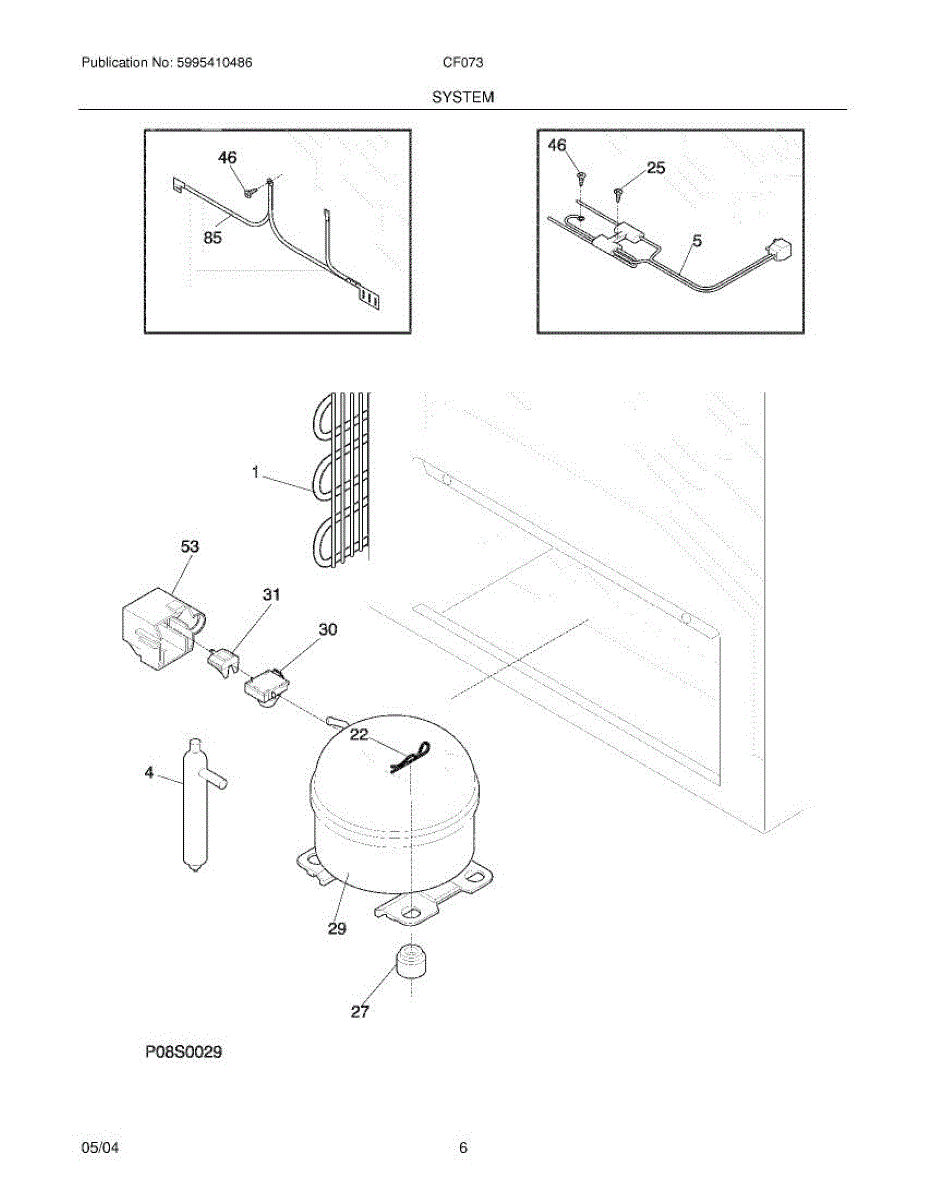 Publication No: 5995410486

CF073

SYSTEM

46
85

46
25
5

1
53
31
30
22
4
29
27

P08S0029

05/04

6