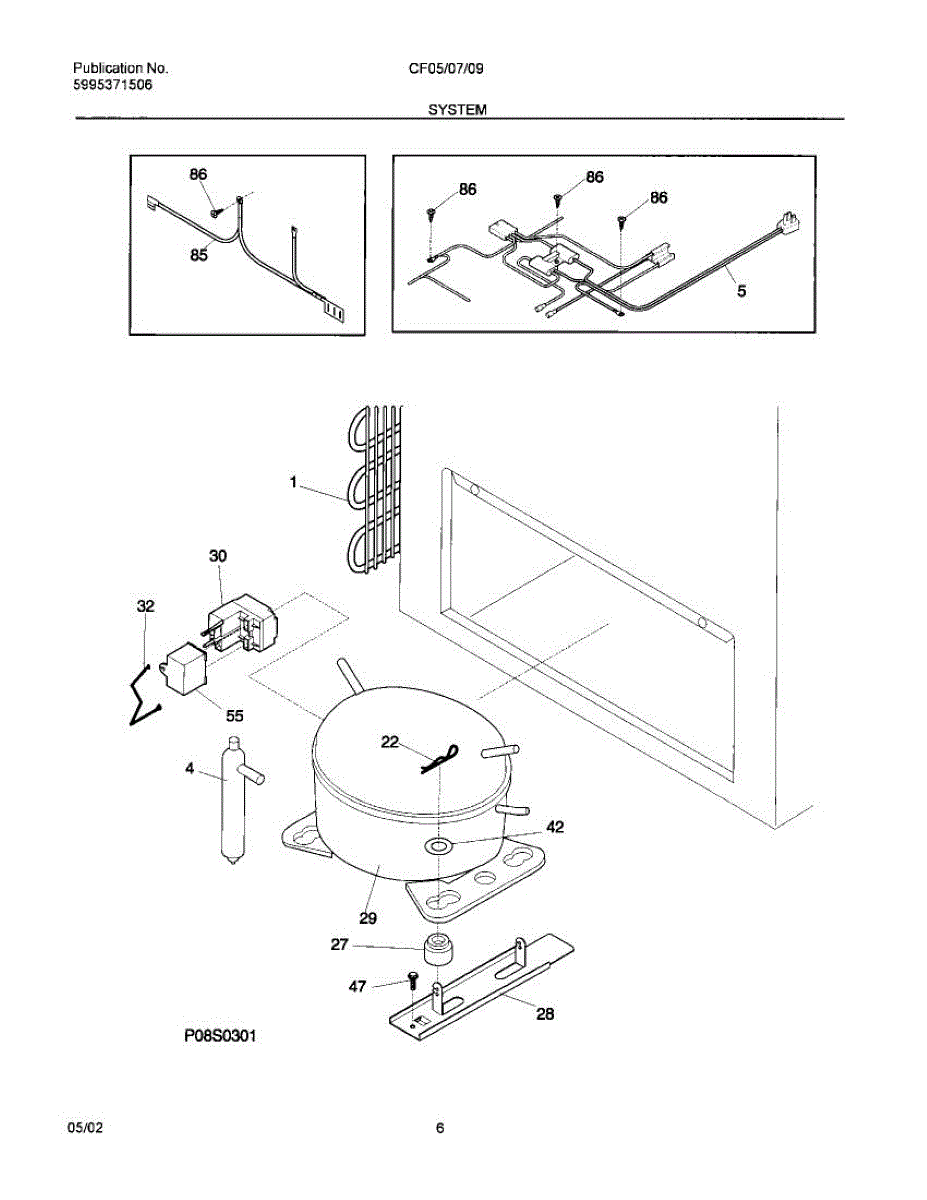 Publication No.
5995371506

CF05/07/09

SYSTEM

86
85

86
86
86
5

1
30
32
55
4
22
42
29
27
47
28

P08S0301

05/02

6