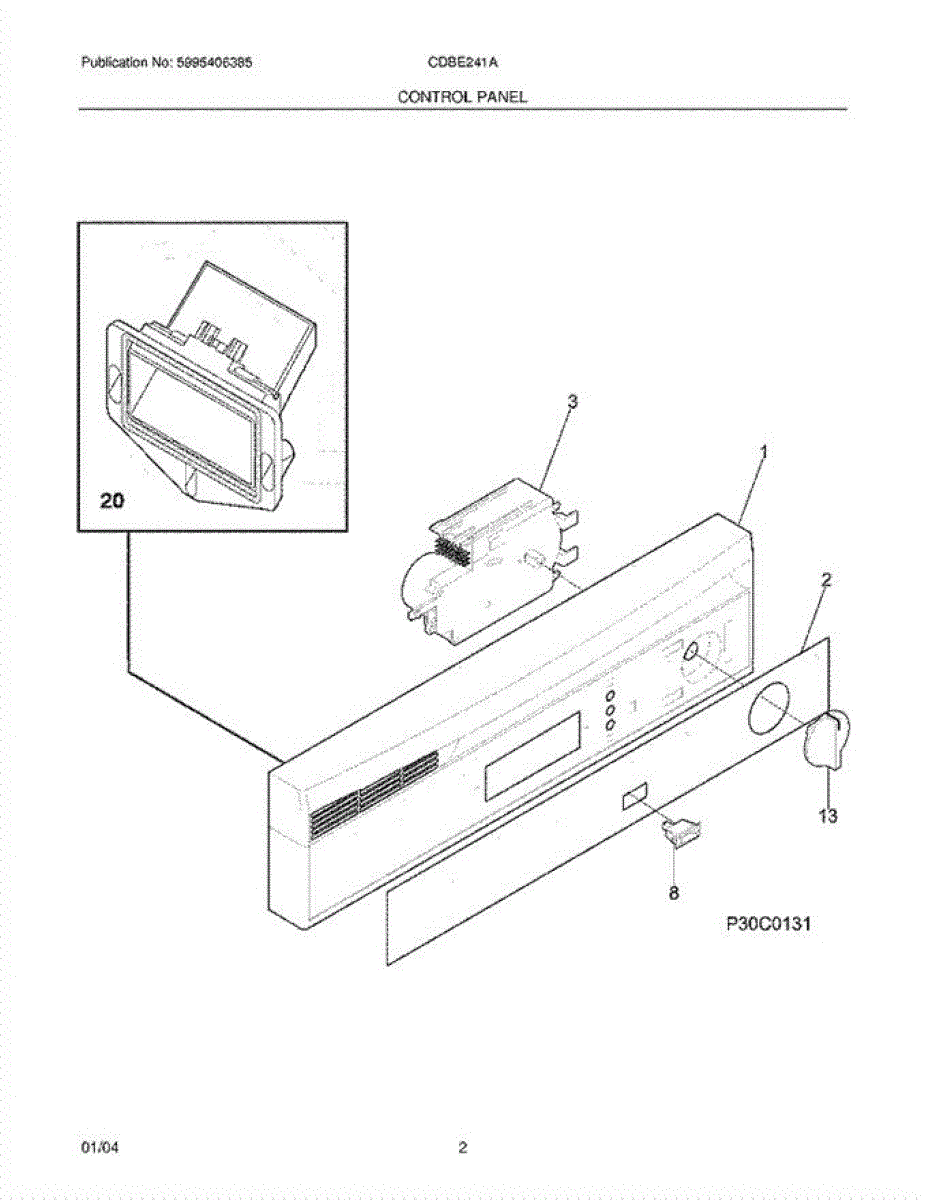 Publication No: 5995406385

CDBE241A

CONTROL PANEL

20

3

1

2

13

8

P30C0131

01/04

2