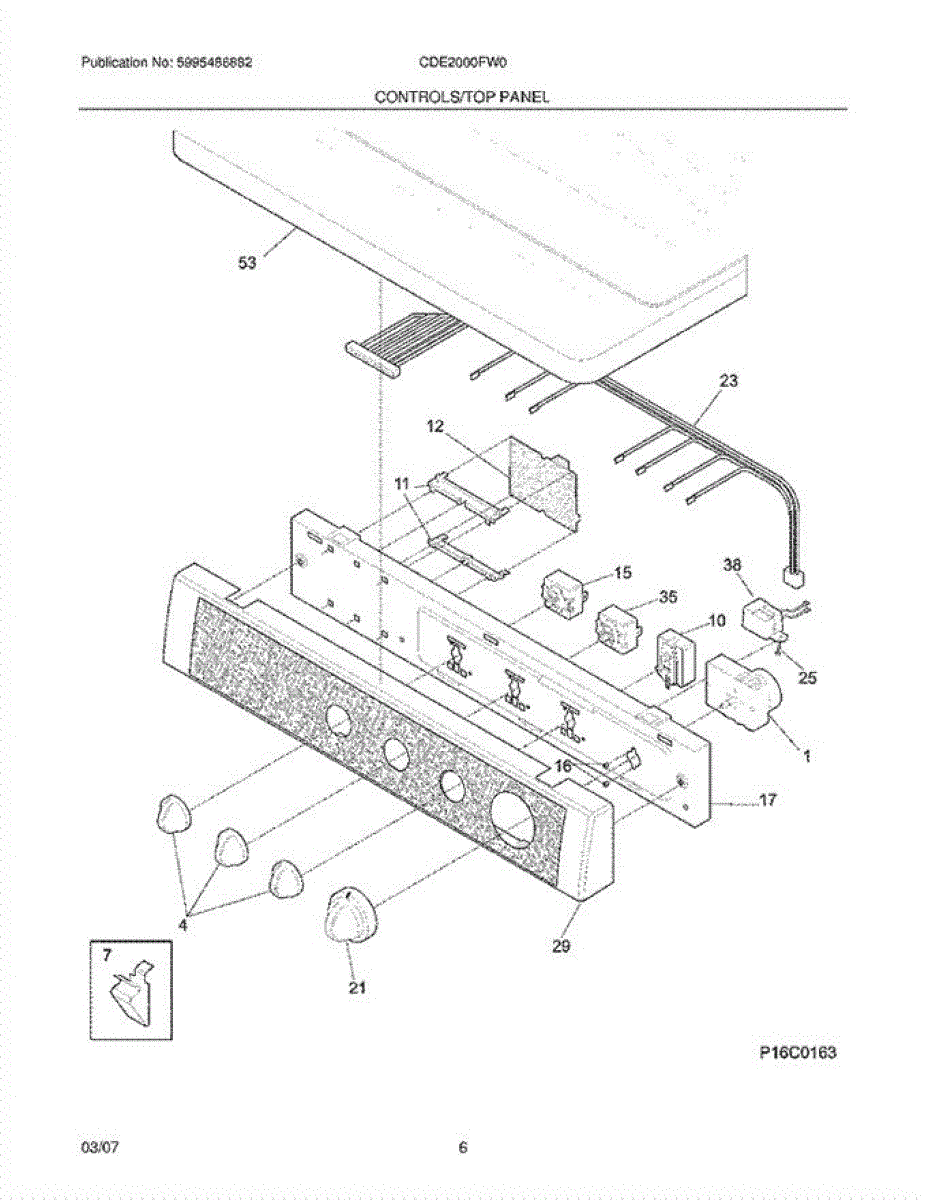 Publication No: 5995486882

CDE2000FW0

CONTROLS/TOP PANEL

53

23

12

11

15

38

35

10

25

1

16

17

4

29

7

21

P16C0163

03/07

6