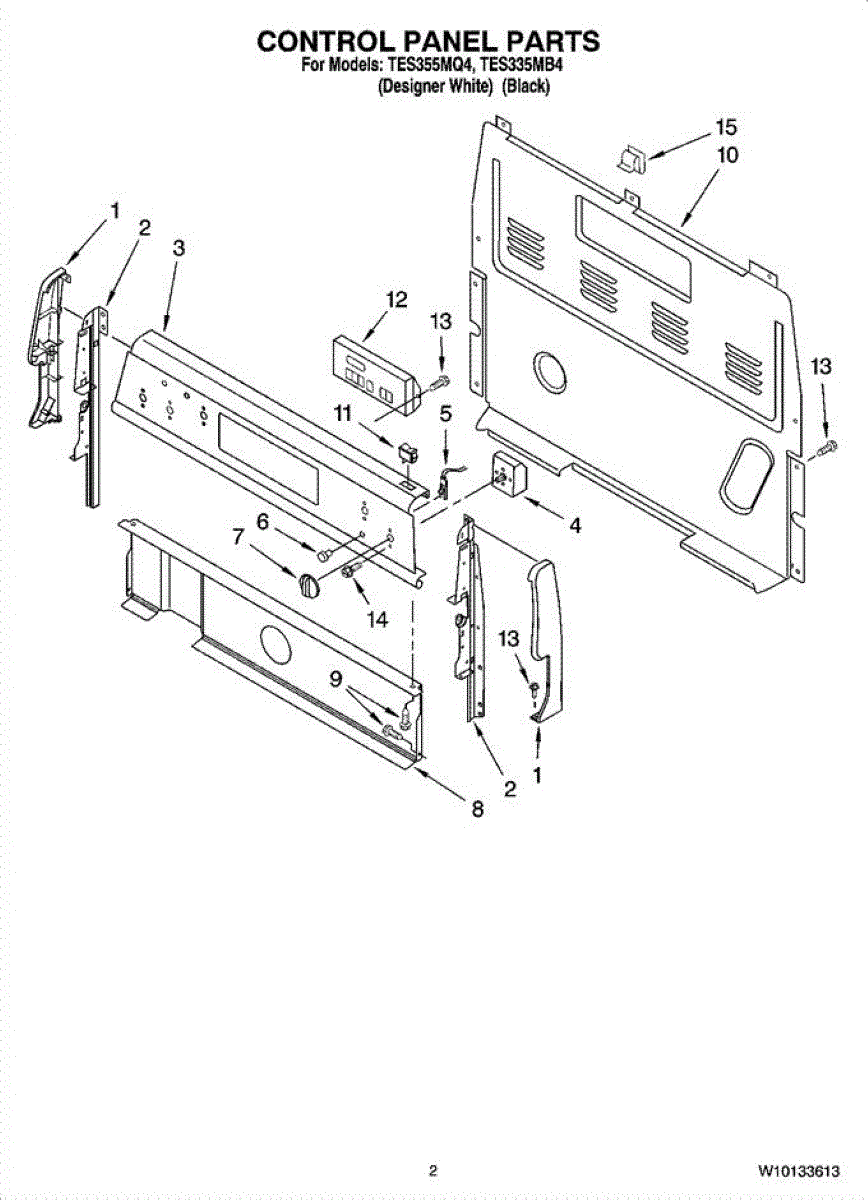 CONTROL PANEL PARTS
For Models: TES355MQ4, TES335MB4
(Designer White) (Black)

15
10
1
2
3
12
13
13
11
5
4
6
7
14
13
9
2
1
8

2
W10133613