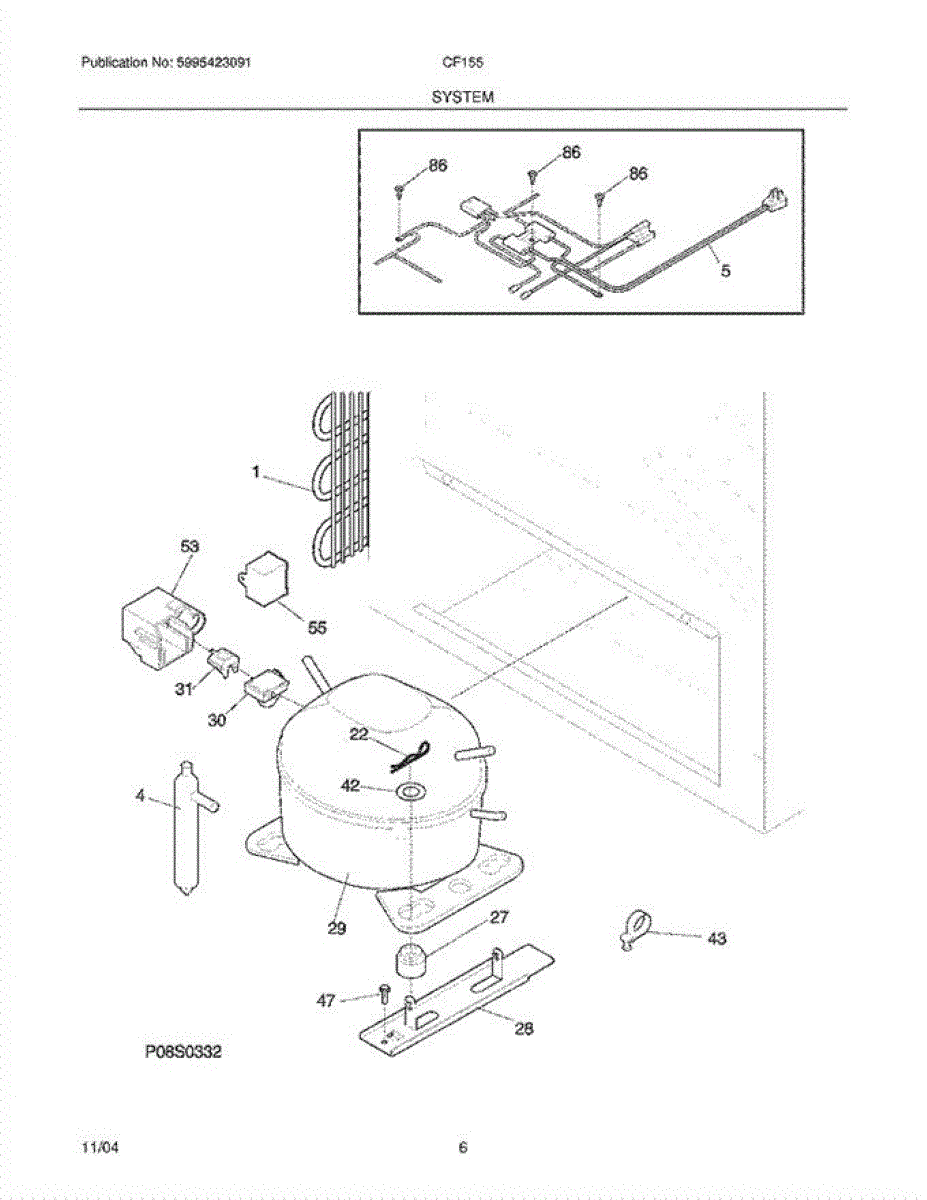 Publication No: 5995423091

CF155

SYSTEM

86
86
86
5

1
53
55
31
30
22
42
4
29
27
43
47
28

P08S0332

11/04

6