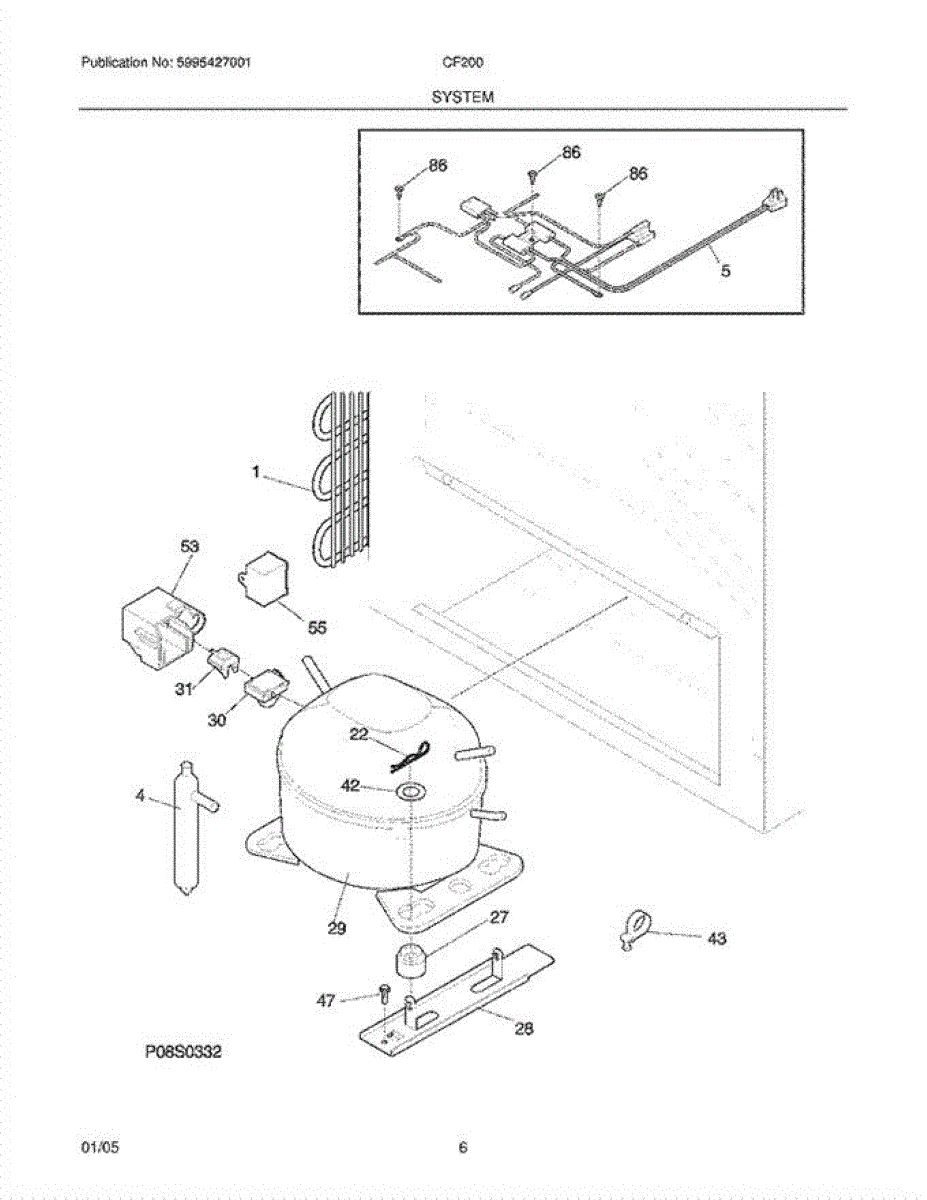 Publication No: 5995427001

CF200

SYSTEM

86
86
86
5

1
53
55
31
30
22
42
4
29
27
43
47
28

P08S0332

01/05

6