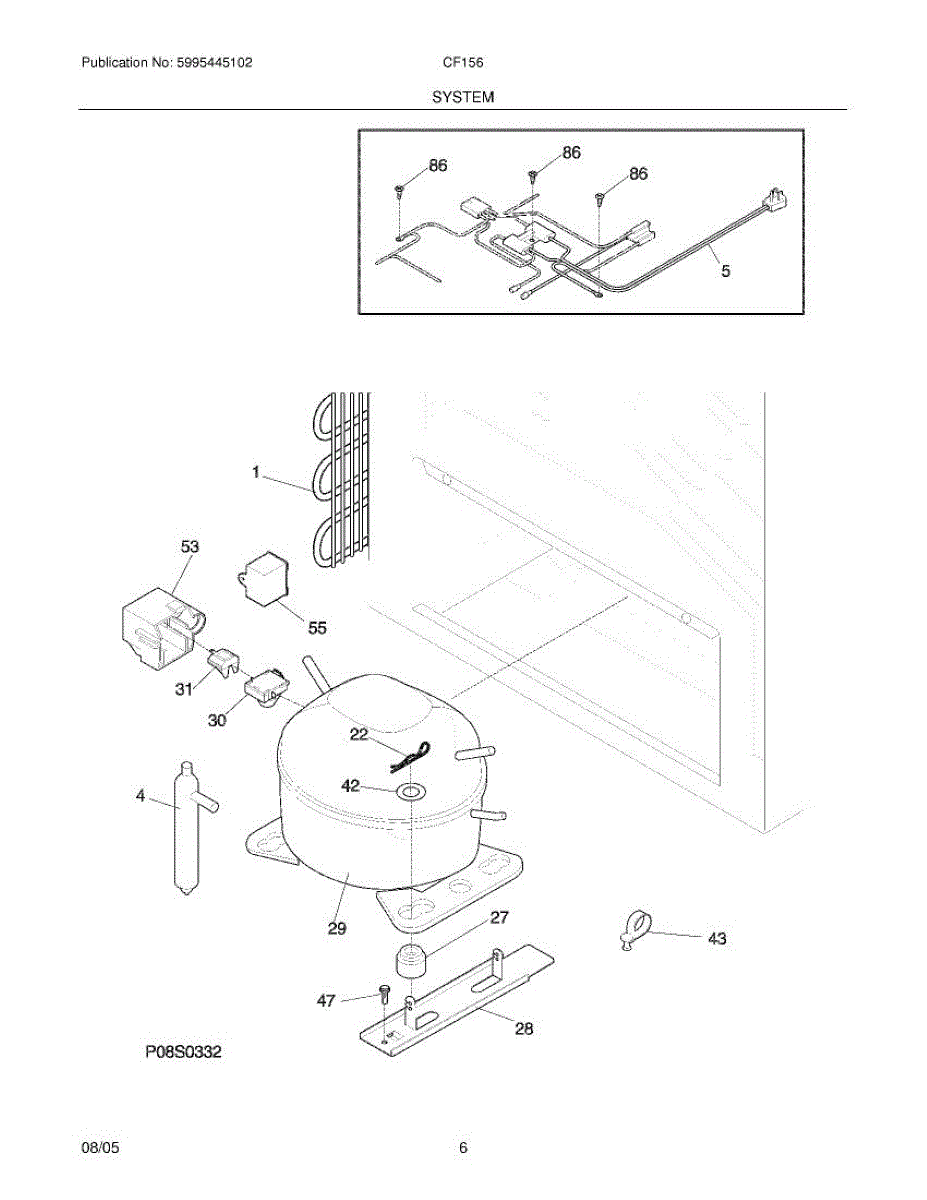 Publication No: 5995445102

CF156

SYSTEM

86
86
86
5

1
53
55
31
30
22
42
4
29
27
43
47
28

P08S0332

08/05

6