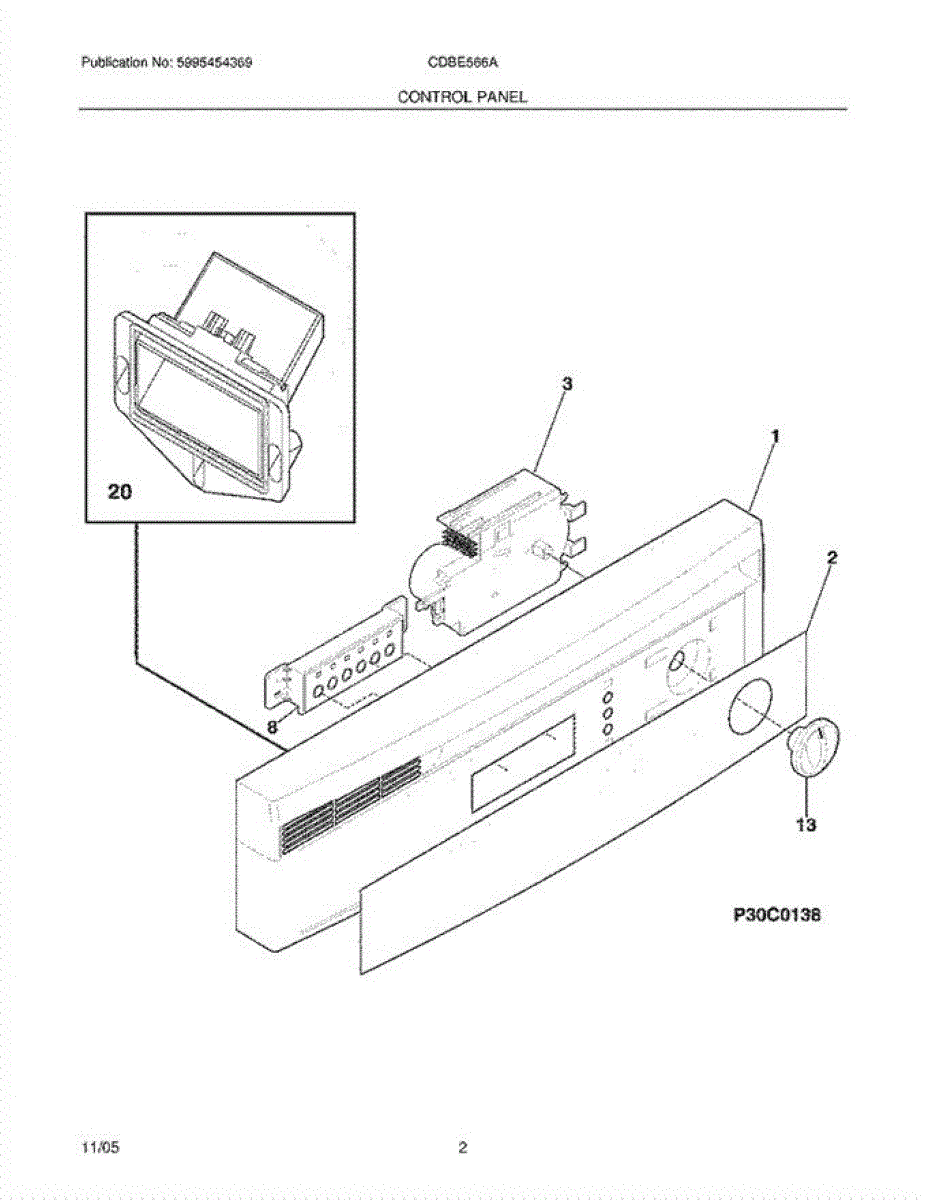 Publication No: 5995454369

CDBE566A

CONTROL PANEL

20

3

1

2

8

13

P30C0138

11/05

2