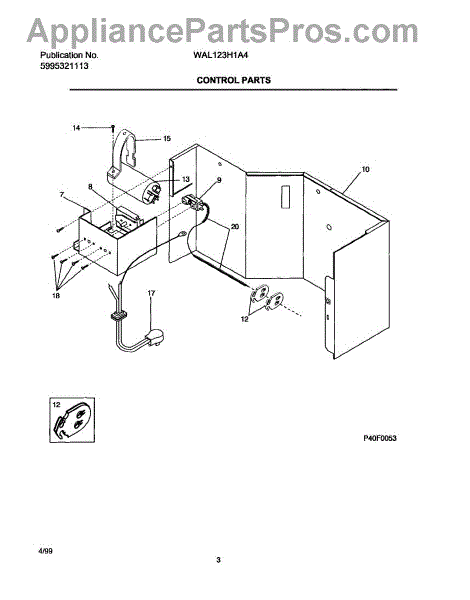 AppliancePartsPros.com

Publication No.
5995321113

WAL123H1A4

CONTROL PARTS

14
15
13
9
10
7
8
20
18
17
12

12

P40F0053

4/99

3