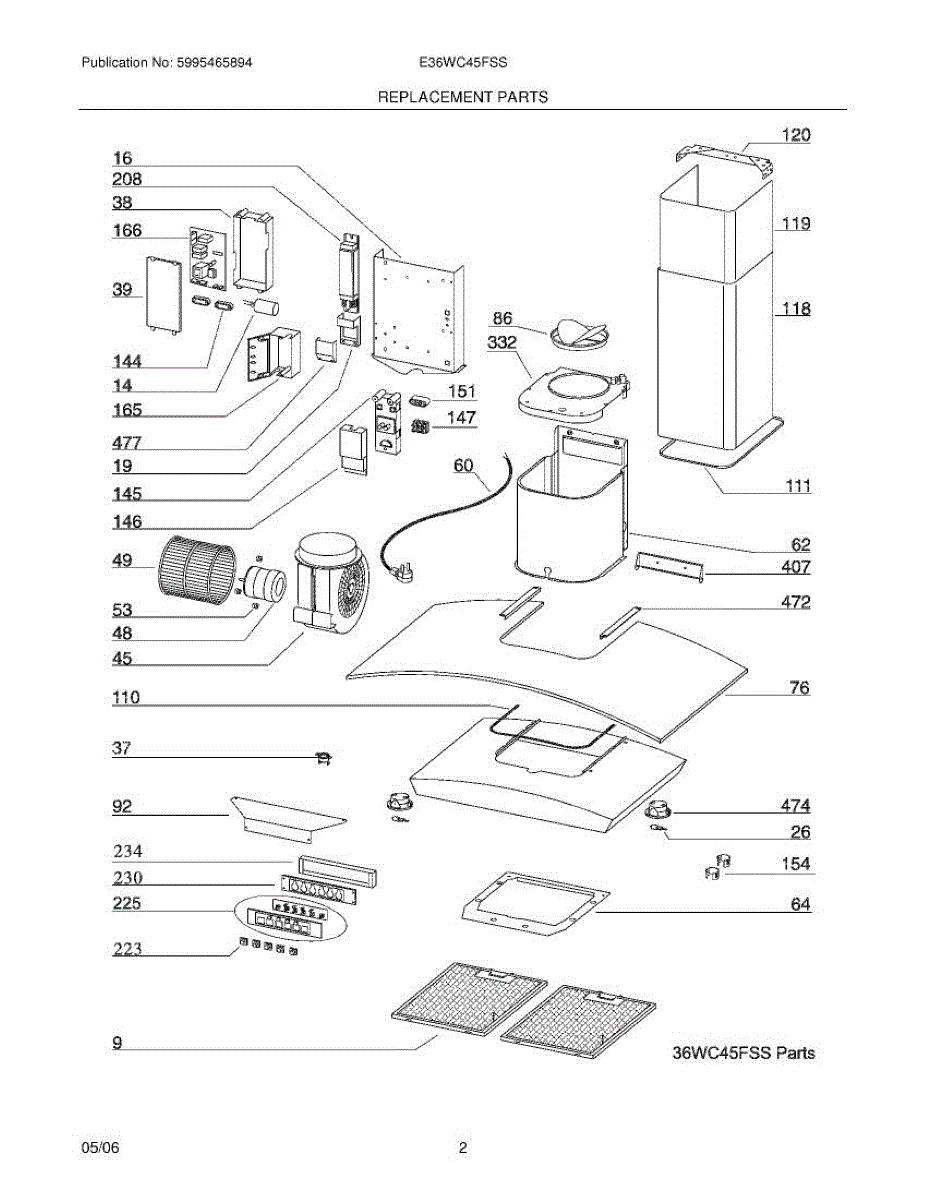 Publication No: 5995465894

E36WC45FSS

REPLACEMENT PARTS

16
208
38
166
39
144
14
165
477
19
145
146
49
53
48
45
110
37
92
234
230
225
223
9

120
119
118
86
332
151
147
60
111
62
407
472
76
474
26
154
64

36WC45FSS Parts

05/06

2