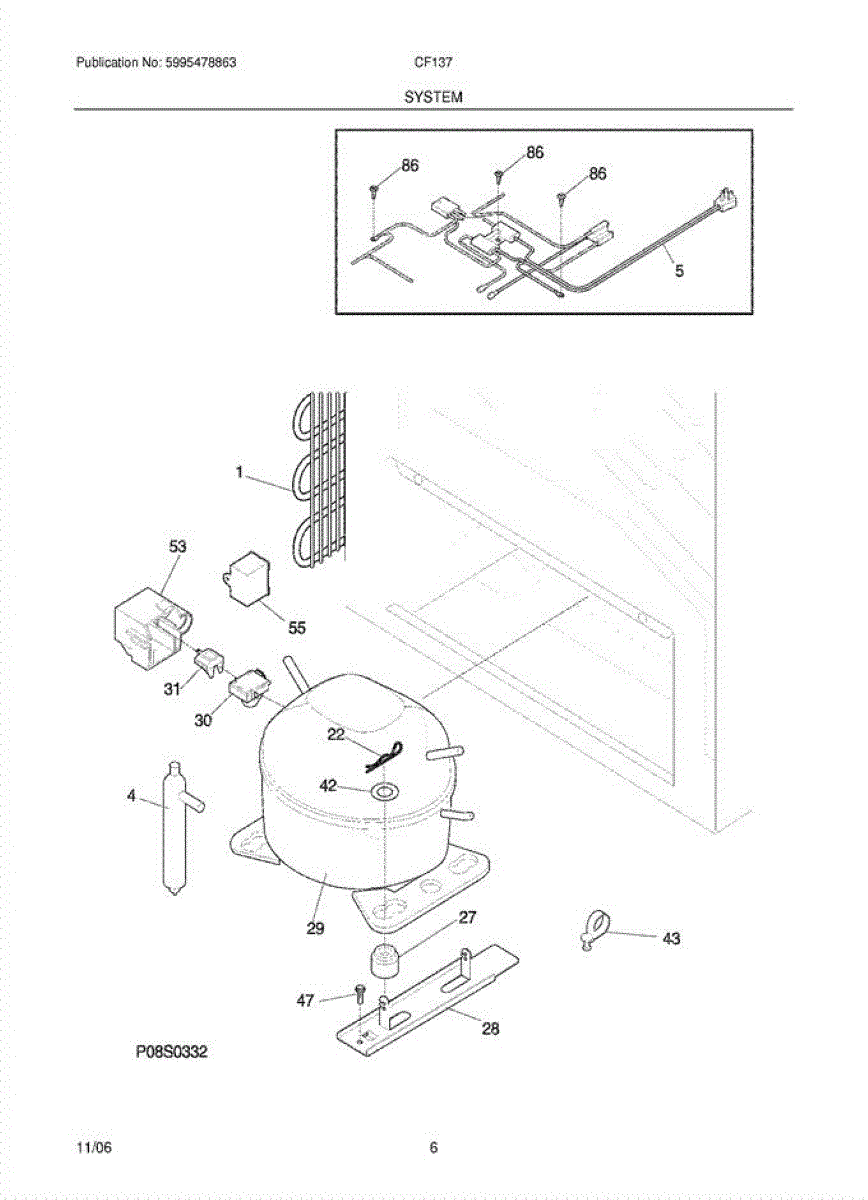 Publication No: 5995478863

CF137

SYSTEM

86
86
86
5

1
53
55
31
30
22
42
4
29
27
43
47
28

P08S0332

11/06

6