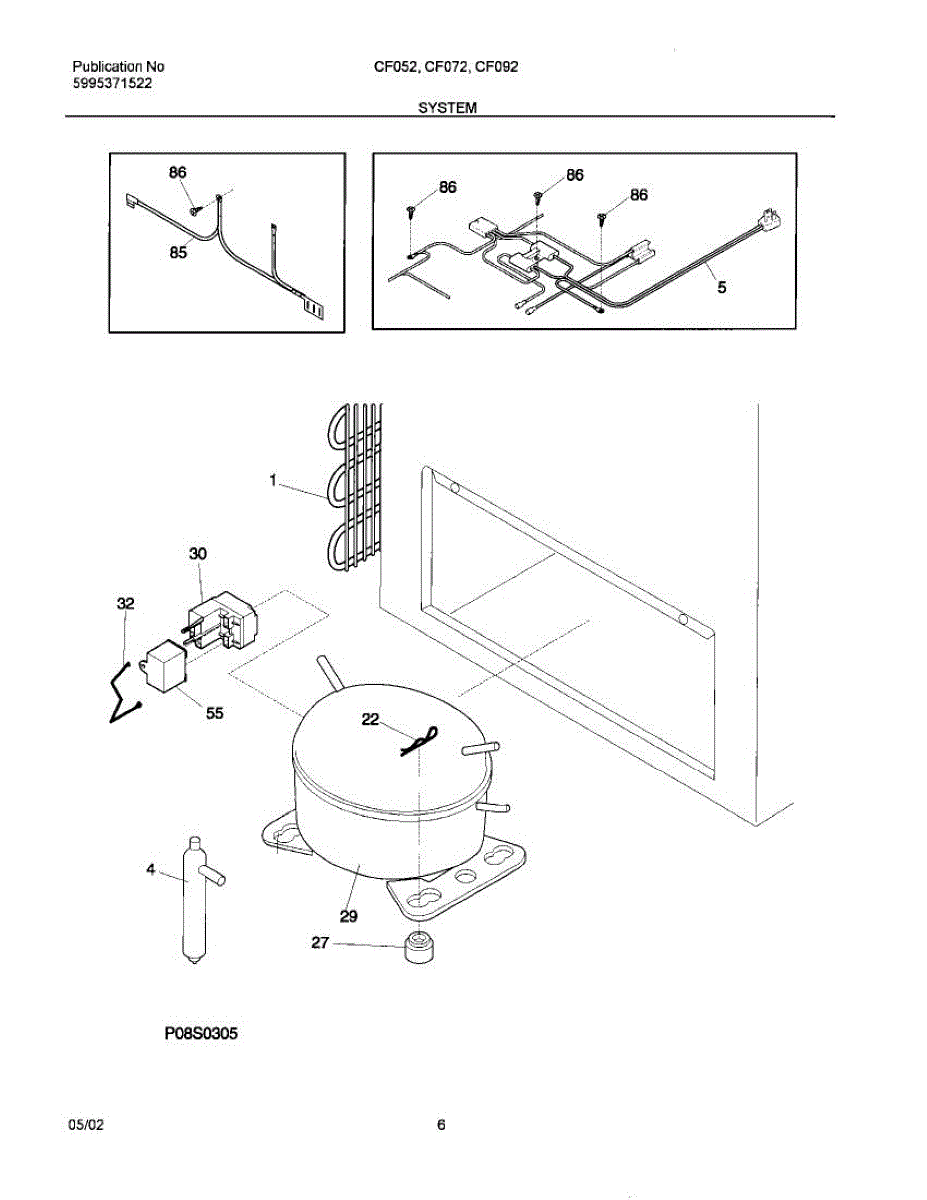 Publication No
5995371522

CF052, CF072, CF092

SYSTEM

86
85

86
86
86
5

1
30
32
55
22
4
29
27

P08S0305

05/02

6