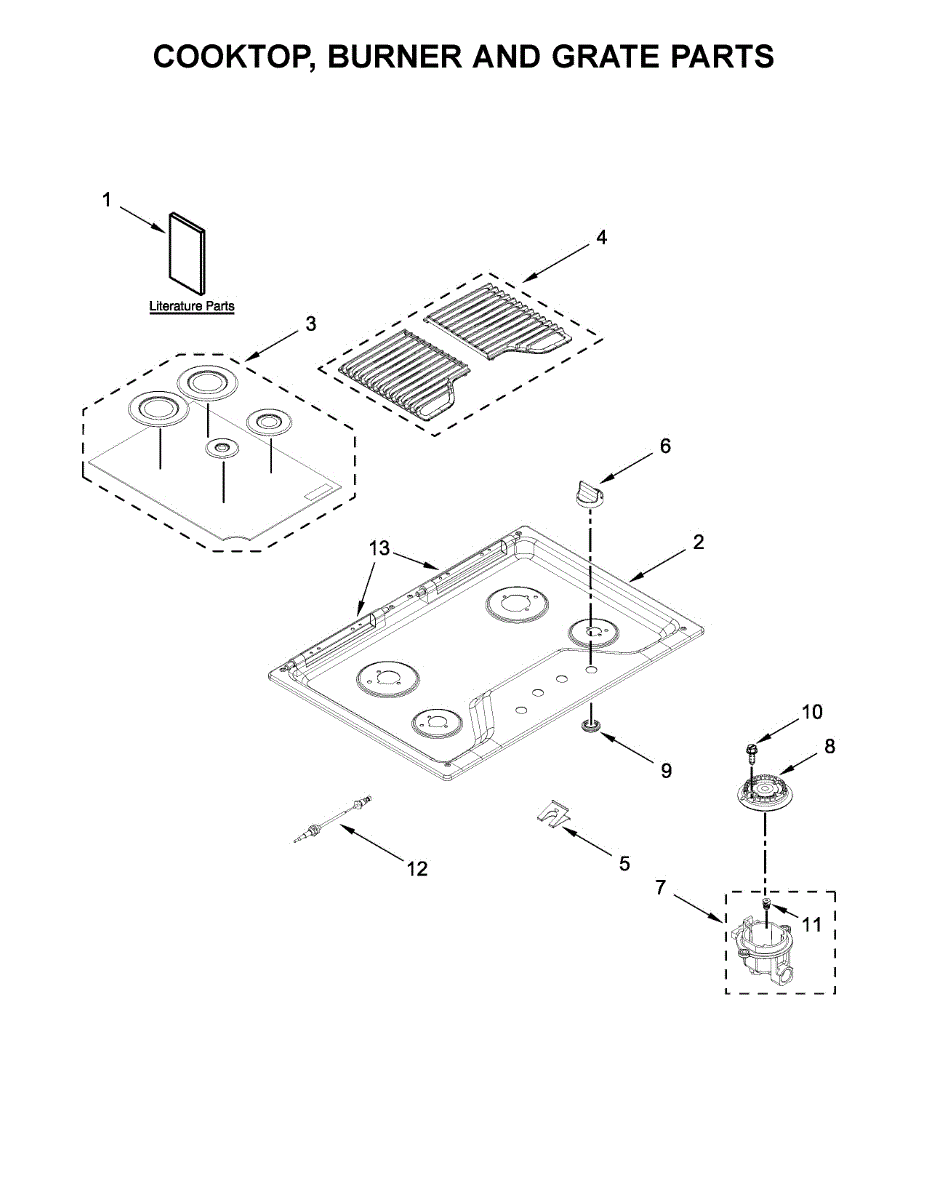 COOKTOP, BURNER AND GRATE PARTS

1

Literature Parts

4

3

6

13

2

10

8

9

12

5

7

11