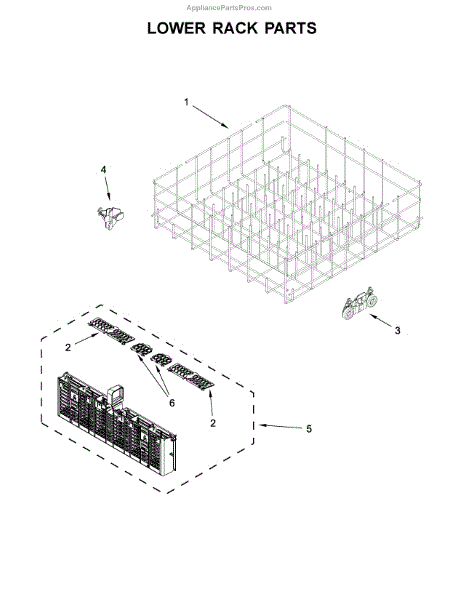 AppliancePartsPros.com

LOWER RACK PARTS

1

4

3

2

6

2

5