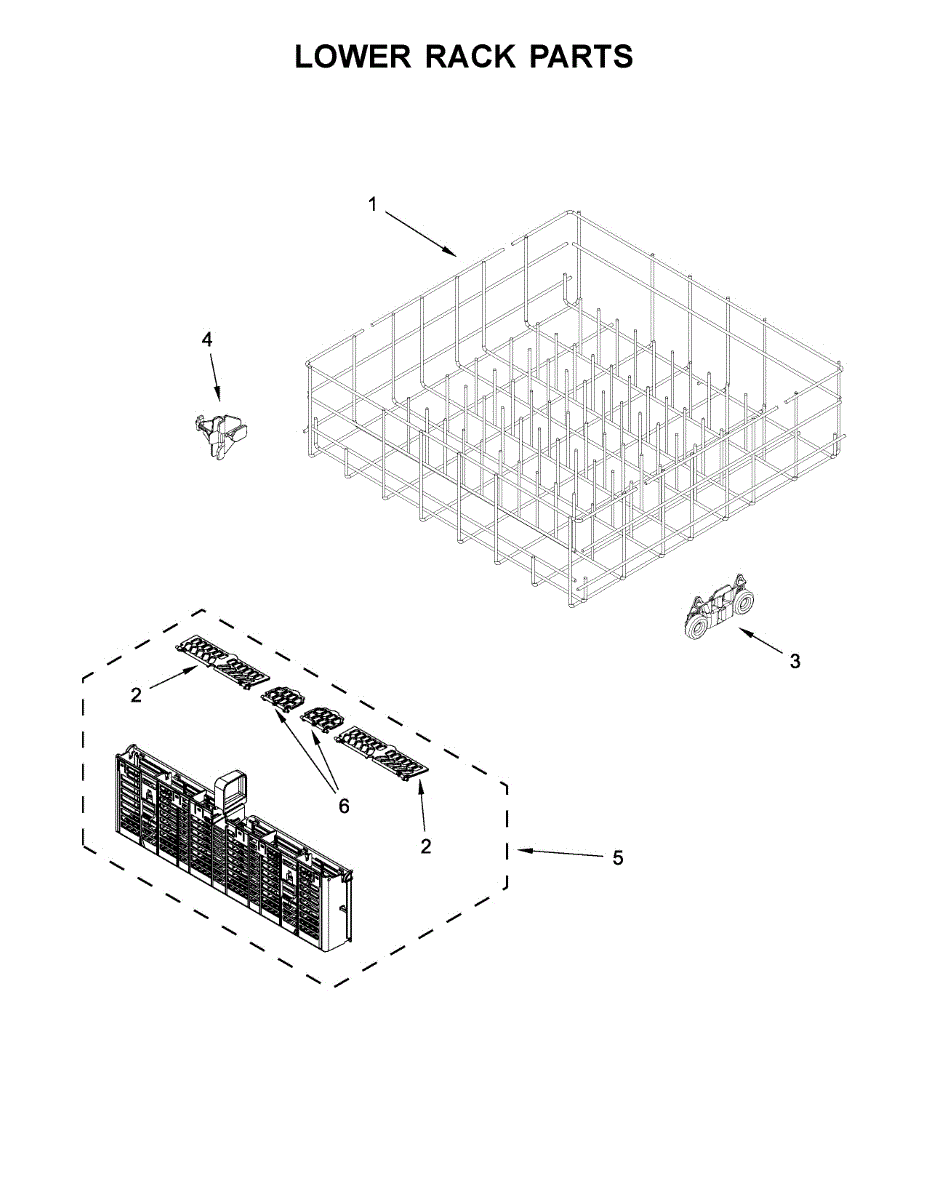 LOWER RACK PARTS

1

4

3

2

6

2

5