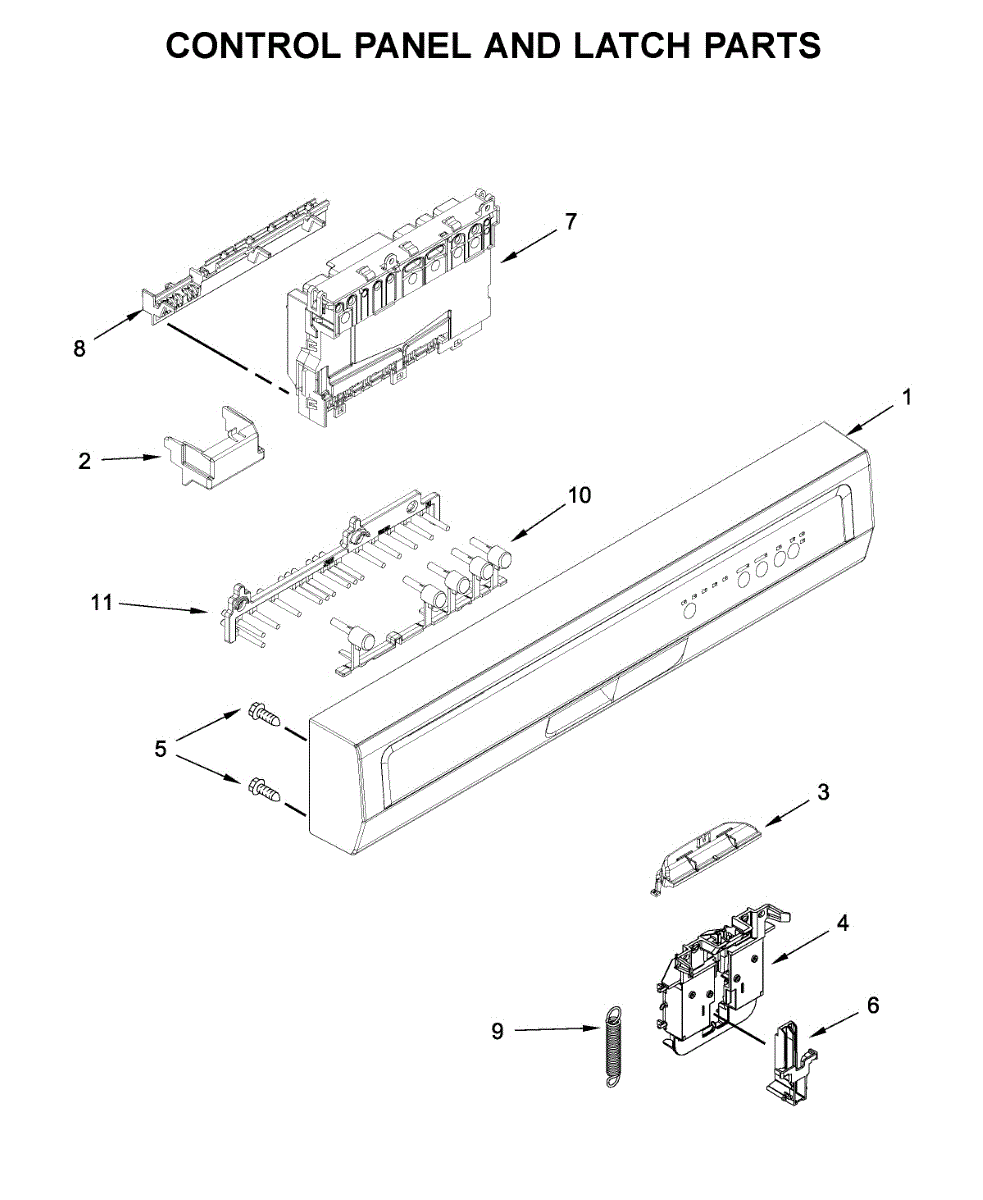 CONTROL PANEL AND LATCH PARTS

7

8

1

2

10

11

5

3

4

9

6