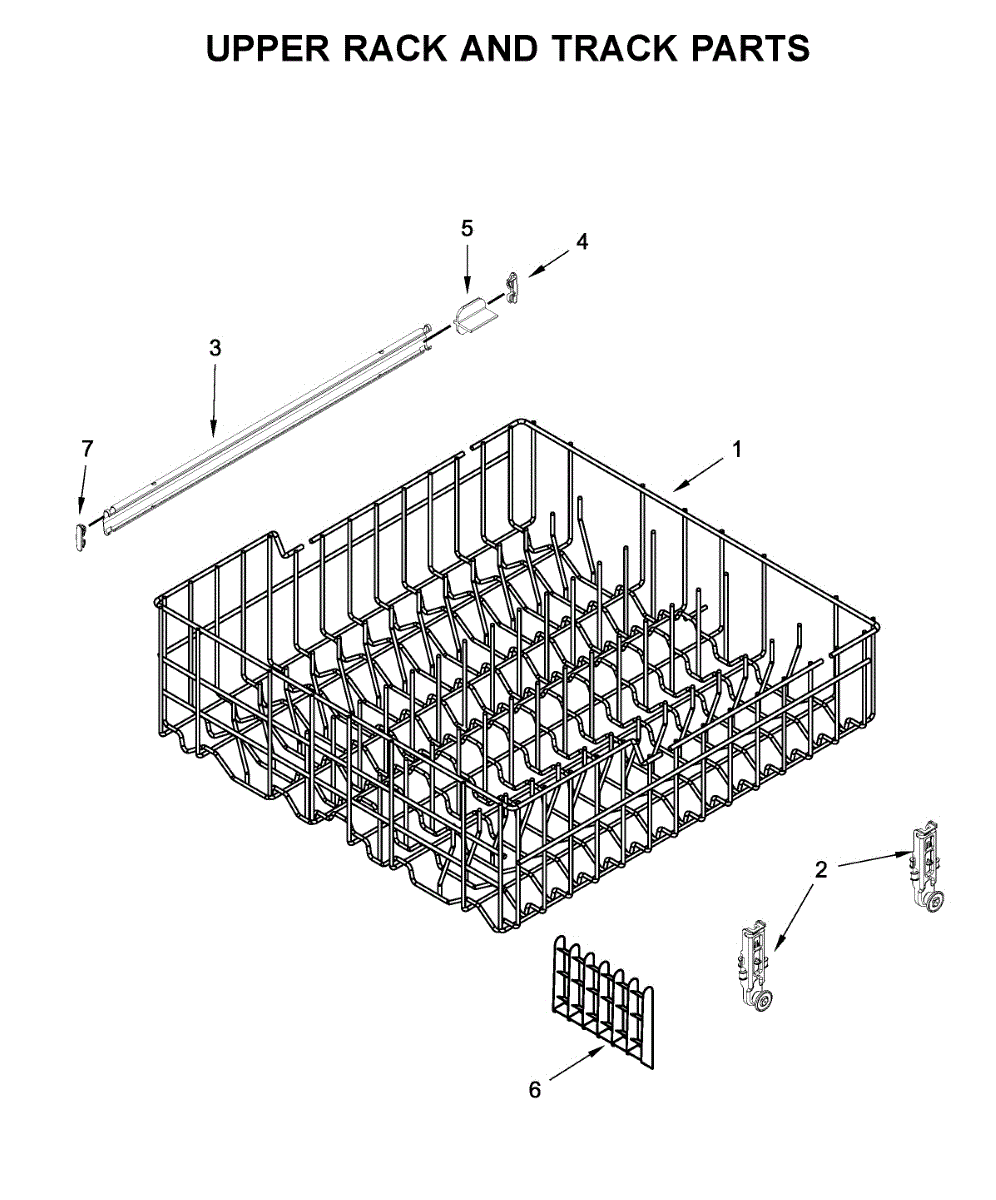 UPPER RACK AND TRACK PARTS

5
4
3
7
1
2
6