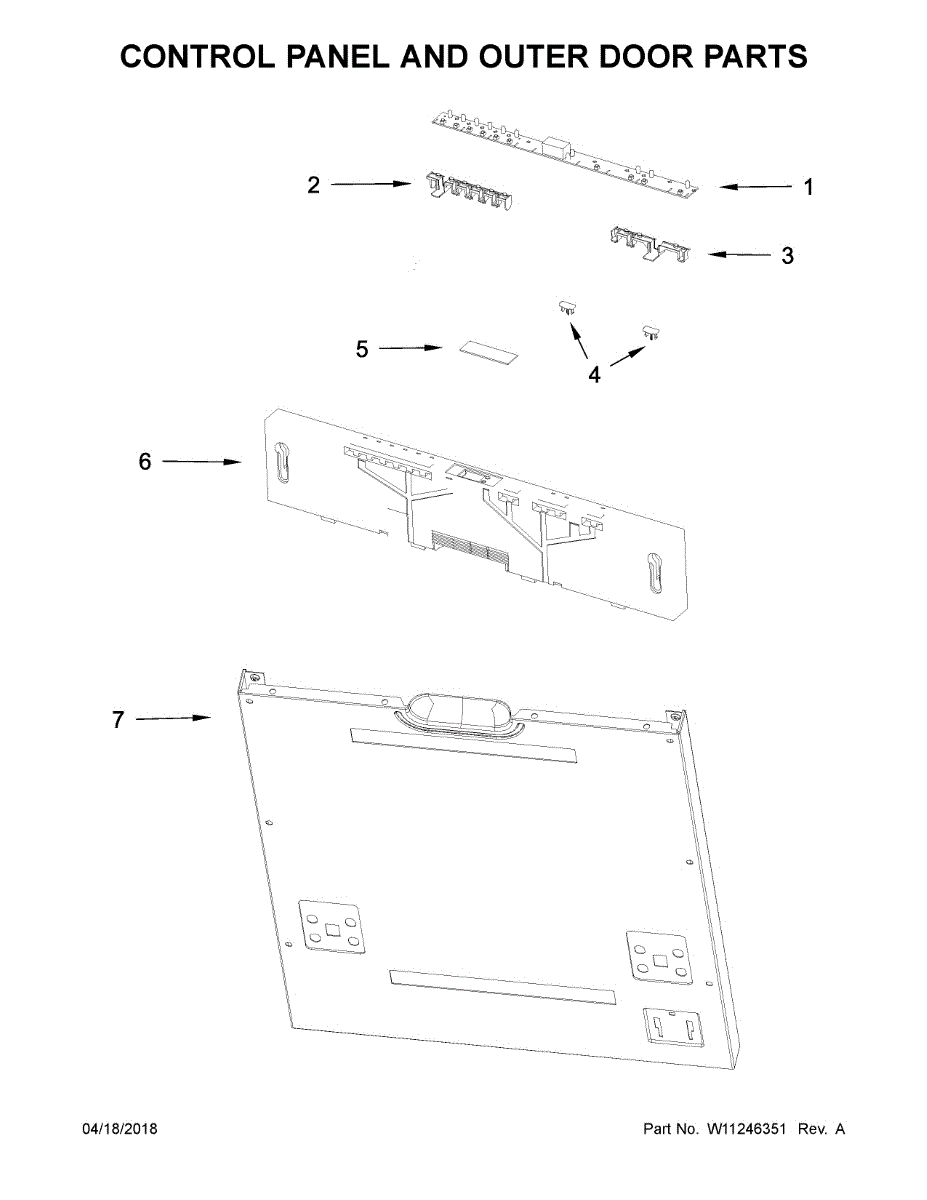 CONTROL PANEL AND OUTER DOOR PARTS

2

1

3

5

4

6

7

04/18/2018

Part No. W11246351 Rev. A