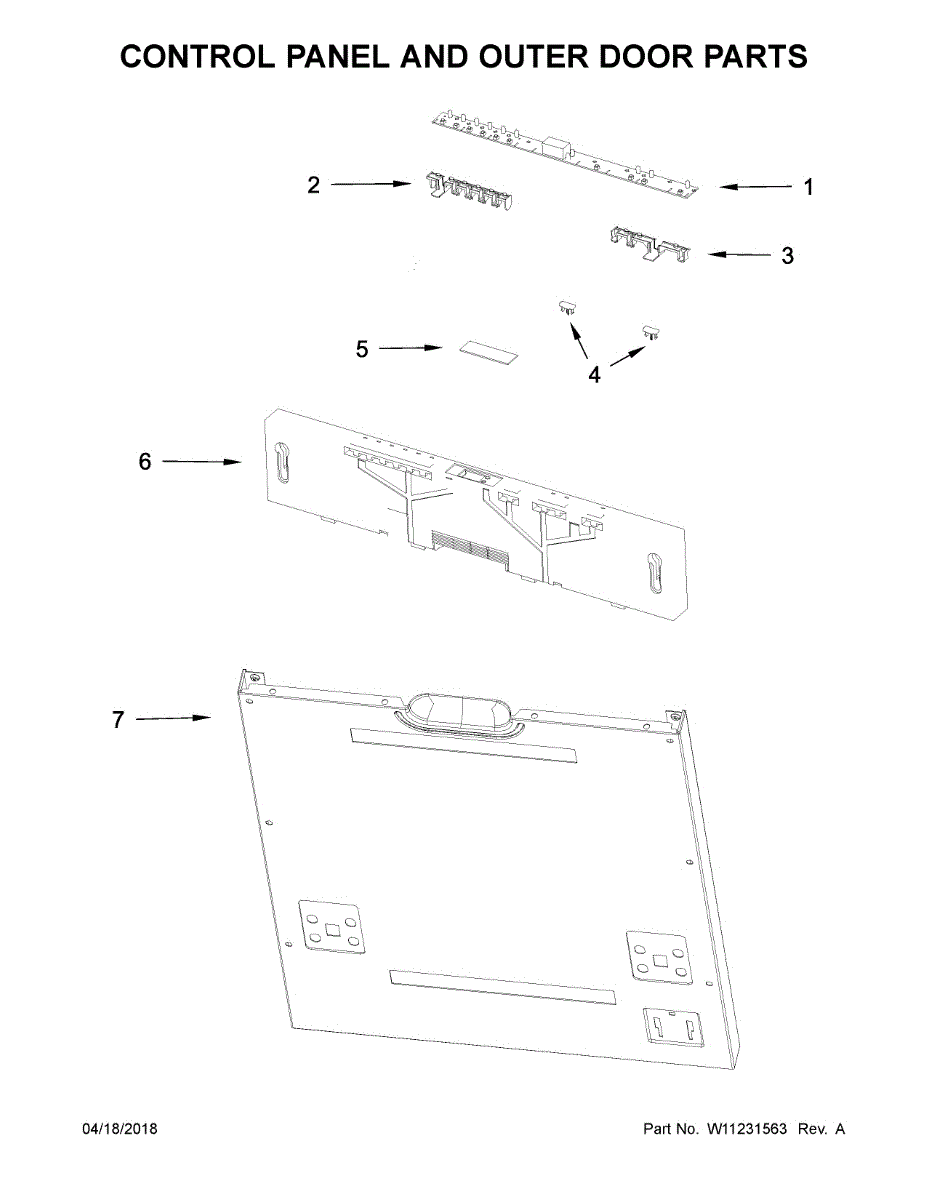 CONTROL PANEL AND OUTER DOOR PARTS

2

1

3

5

4

6

7

04/18/2018

Part No. W11231563 Rev. A