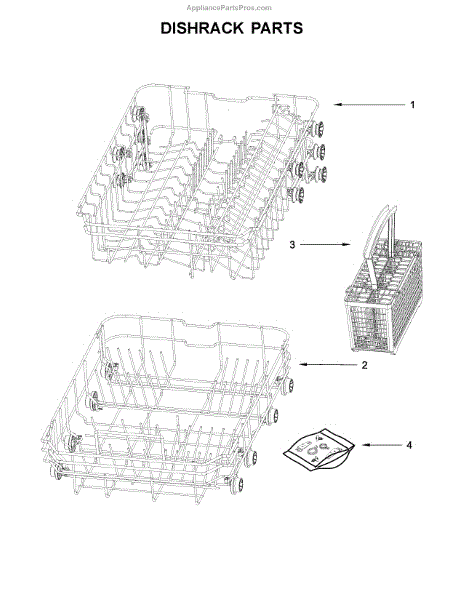 AppliancePartsPros.com

DISHRACK PARTS

1

3

2

4